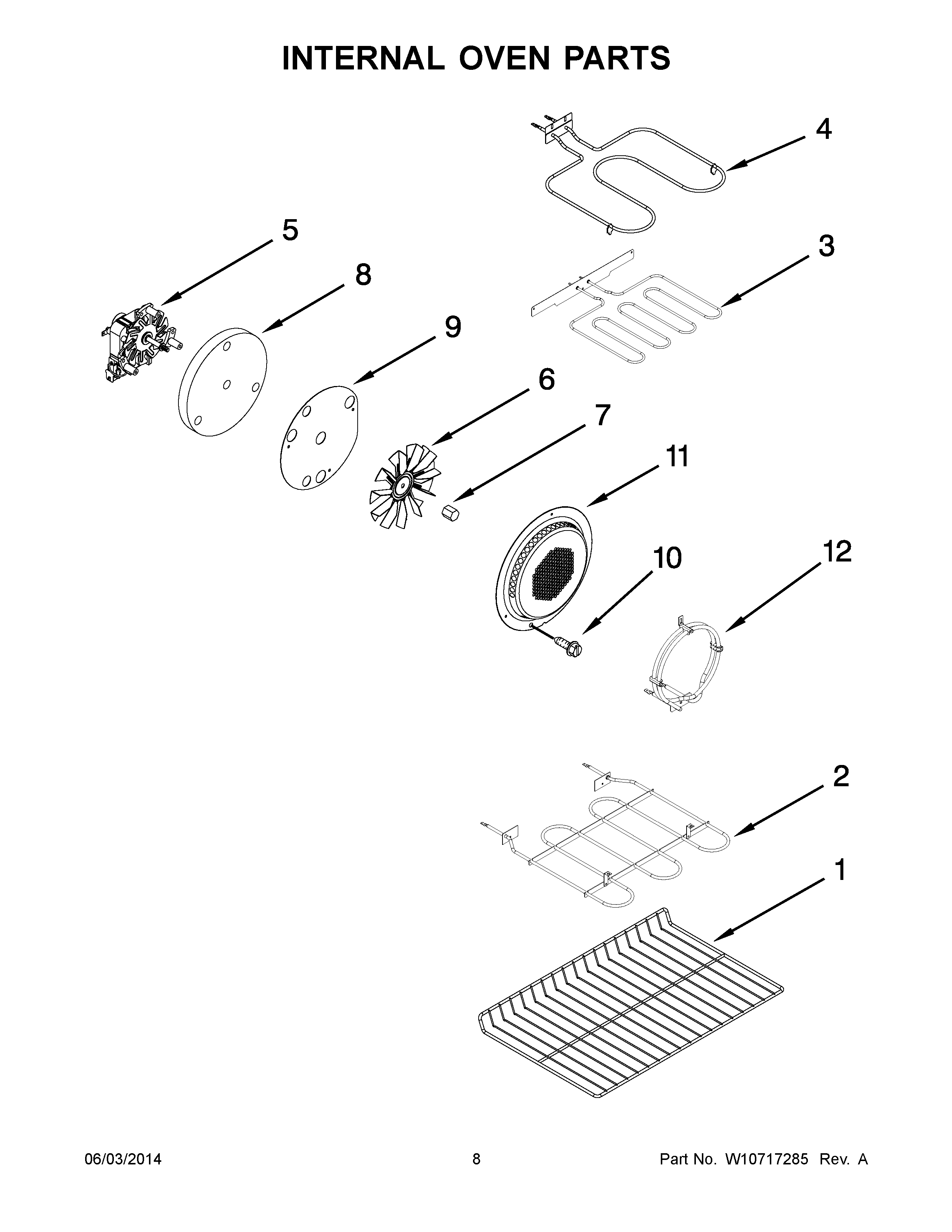 INTERNAL OVEN PARTS

4

5

3

8

9

6

7

11

10

12

2

1

06/03/2014

8

Part No. W10717285 Rev. A