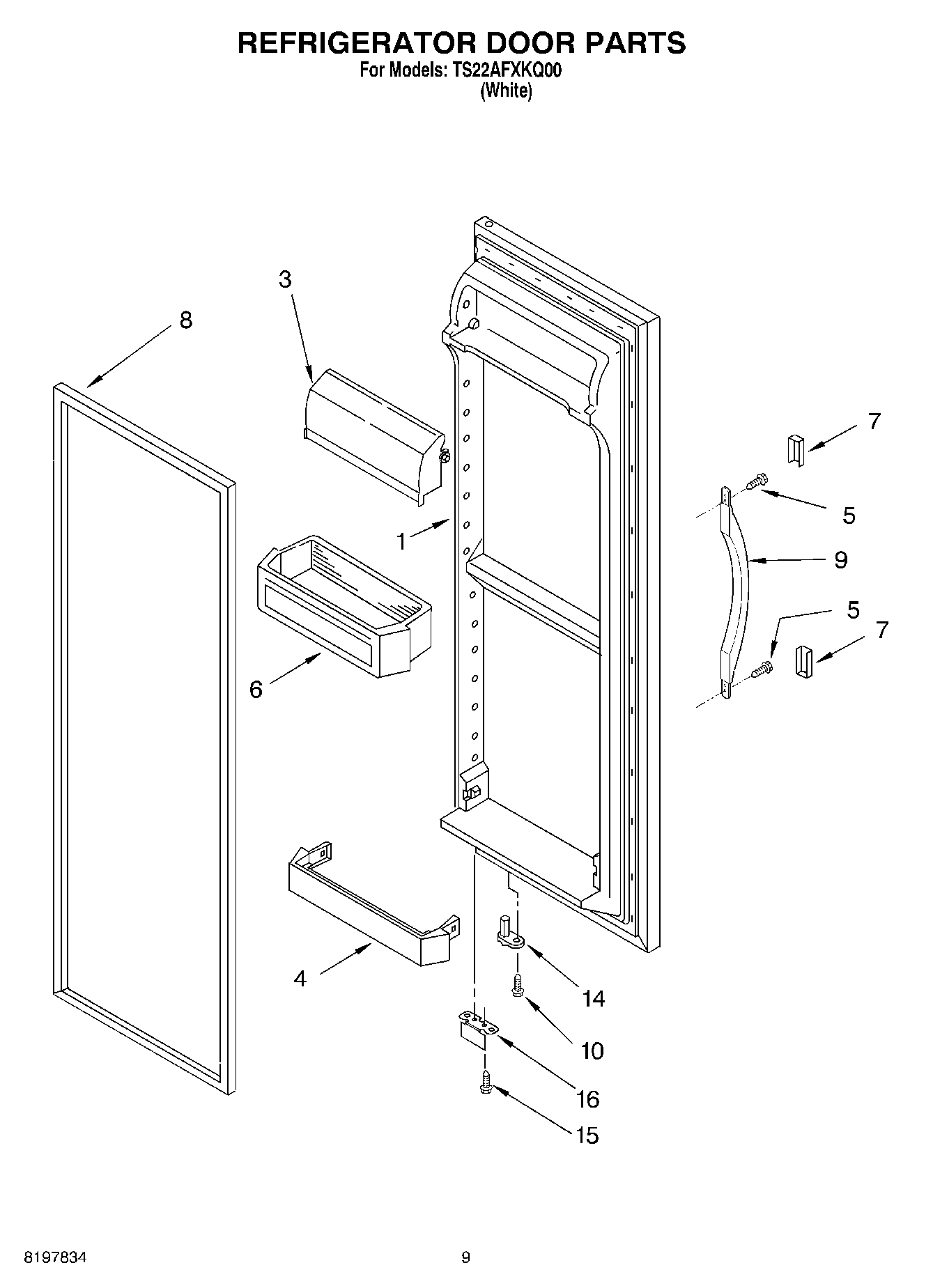 REFRIGERATOR DOOR PARTS
For Models: TS22AFXKQ00
(White)

3
8
7
5
1
9
5
7
6
4
14
10
16
15

8197834
9