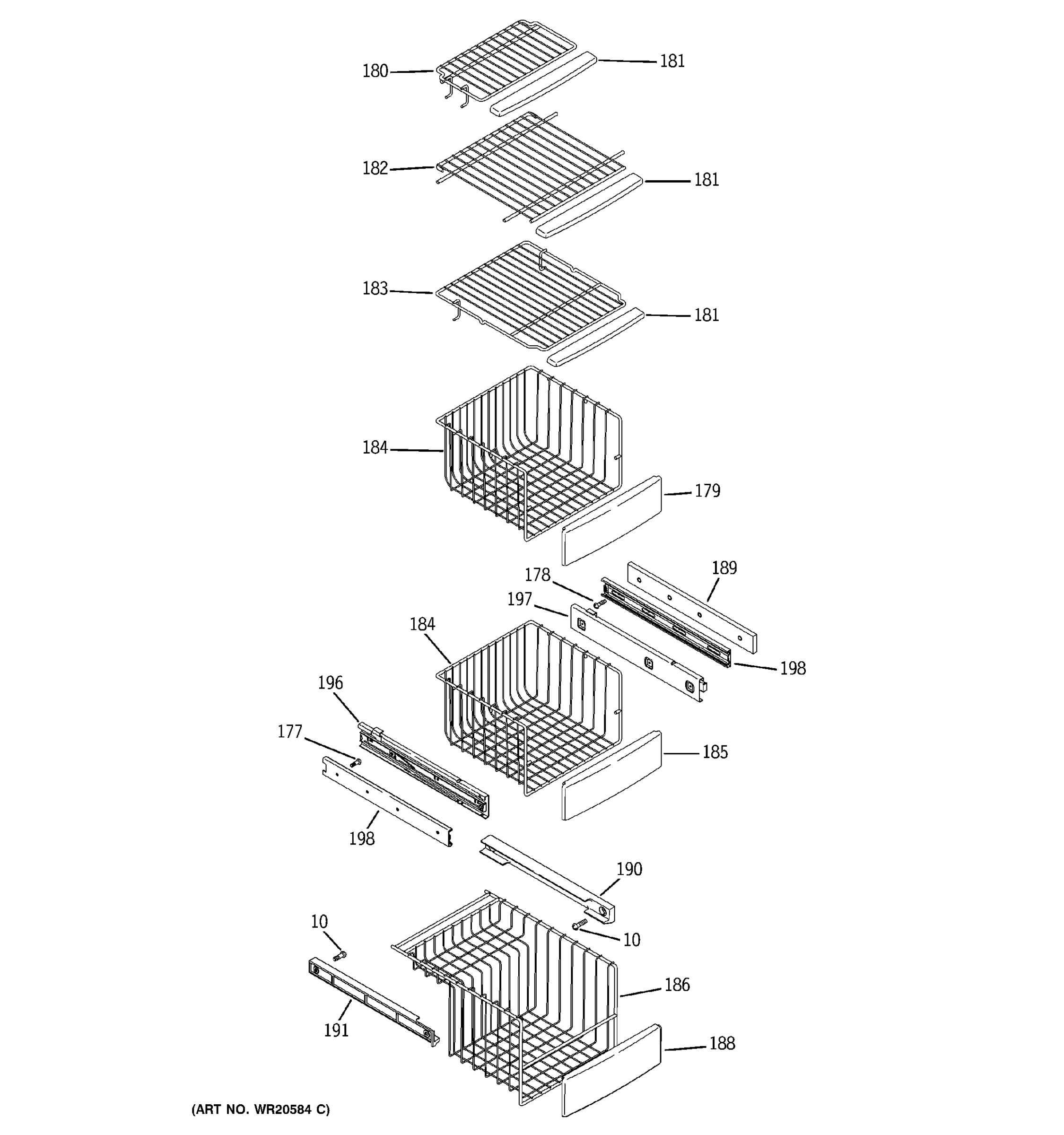 180
181
182
181
183
181
184
179
178
189
197
184
198
196
177
185
198
190
10
10
186
191
188
(ART NO. WR20584 C)