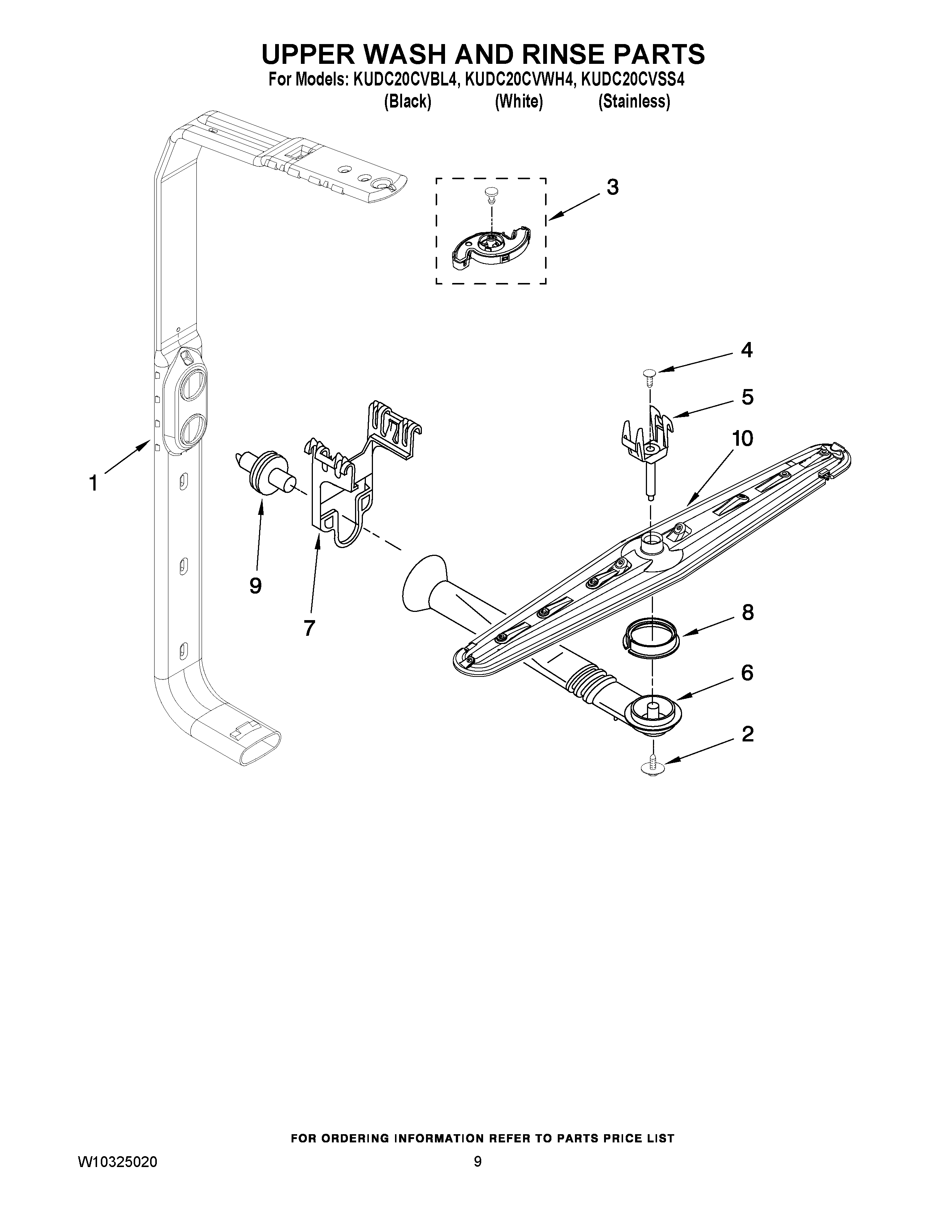 UPPER WASH AND RINSE PARTS

For Models: KUDC20CVBL4, KUDC20CVWH4, KUDC20CVSS4
(Black) (White) (Stainless)

3

4

5

10

1

9

7

8

6

2

FOR ORDERING INFORMATION REFER TO PARTS PRICE LIST

W10325020

9