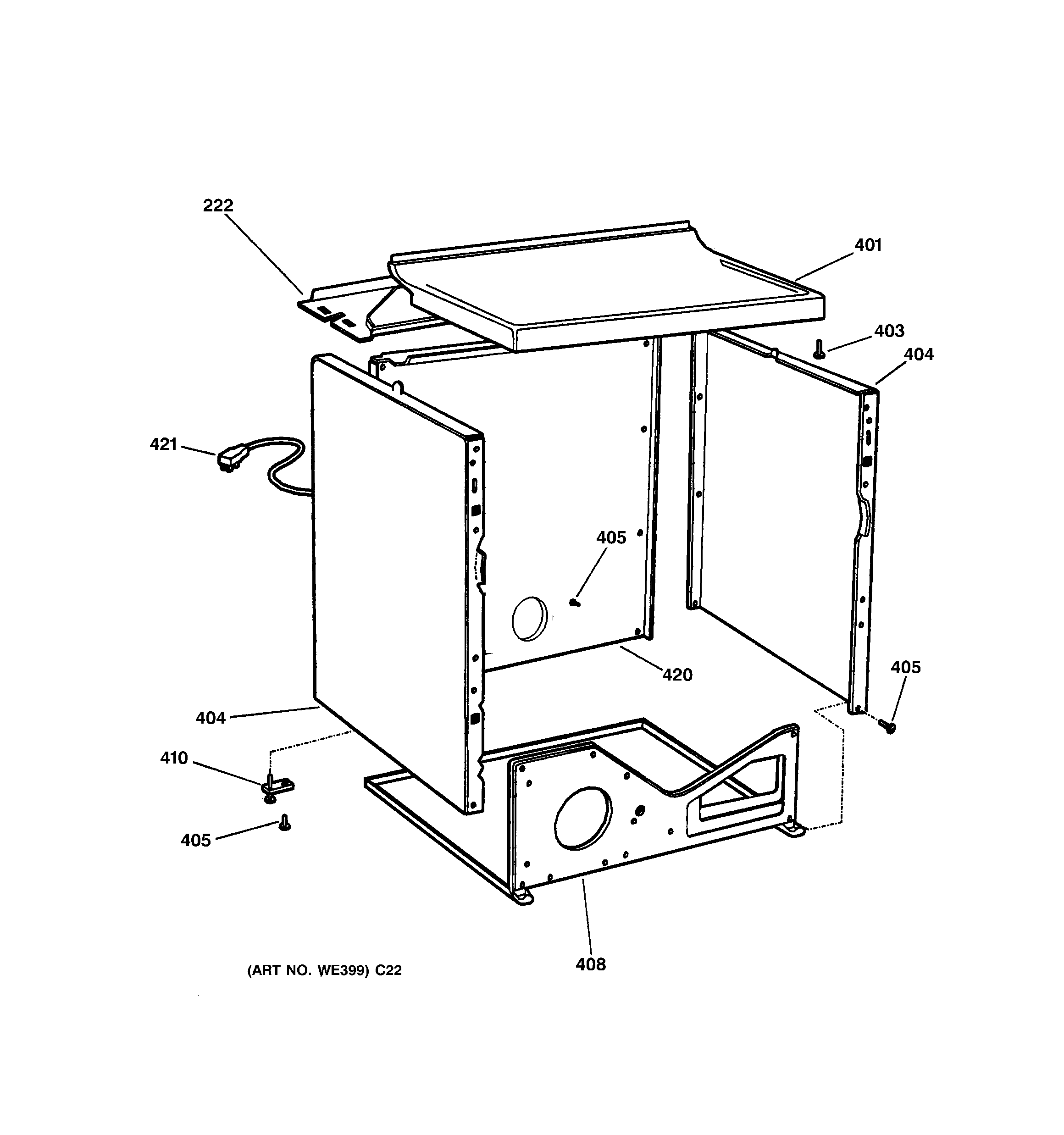 222

401

403

404

421

405

420

405

404

410

405

408

(ART NO. WE399) C22