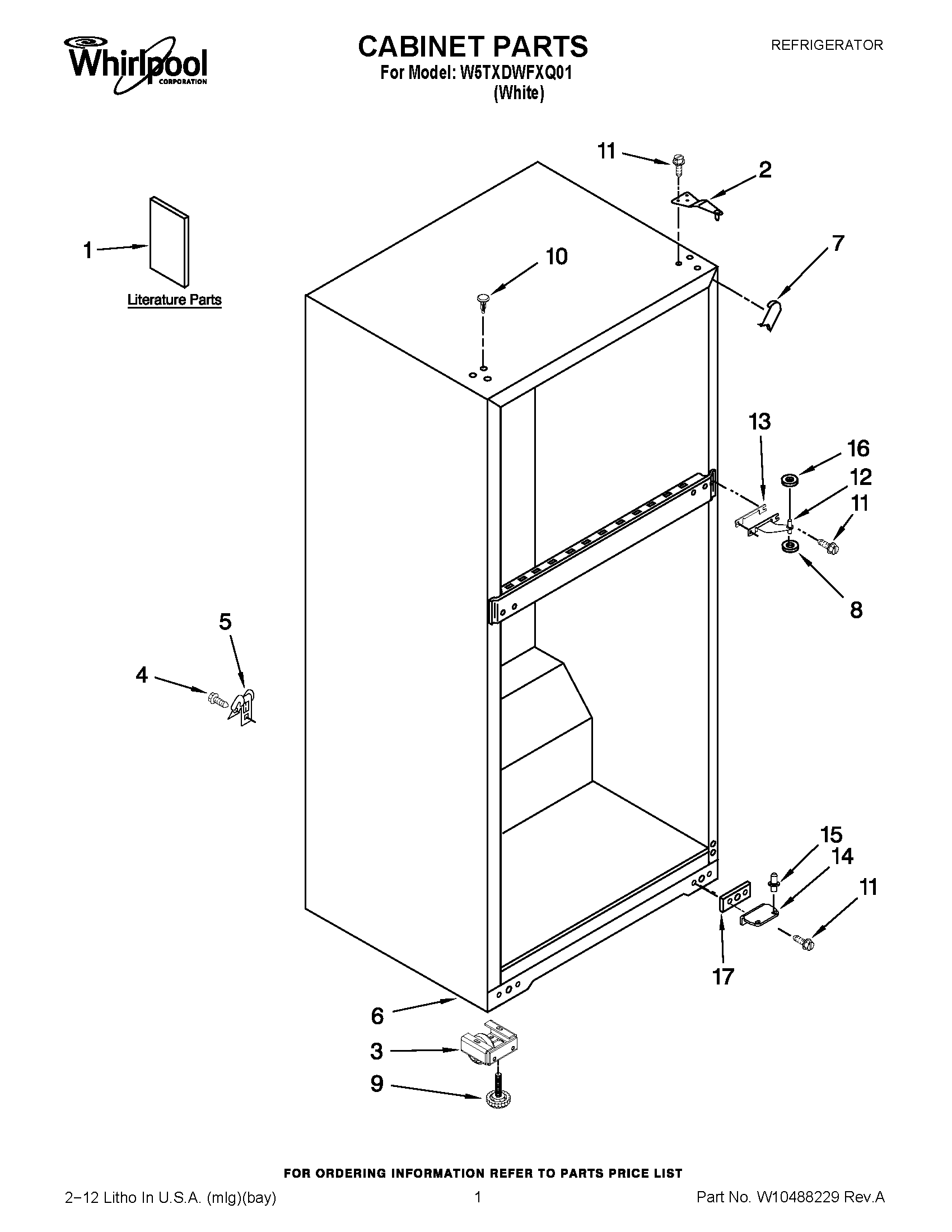 Whirlpool CORPORATION

CABINET PARTS
For Model: W5TXDWFXQ01
(White)

REFRIGERATOR

11
2
1
Literature Parts
10
7
13
16
12
11
8
5
4
15
14
11
17
6
3
9

FOR ORDERING INFORMATION REFER TO PARTS PRICE LIST

2−12 Litho In U.S.A. (mlg)(bay)
1
Part No. W10488229 Rev.A