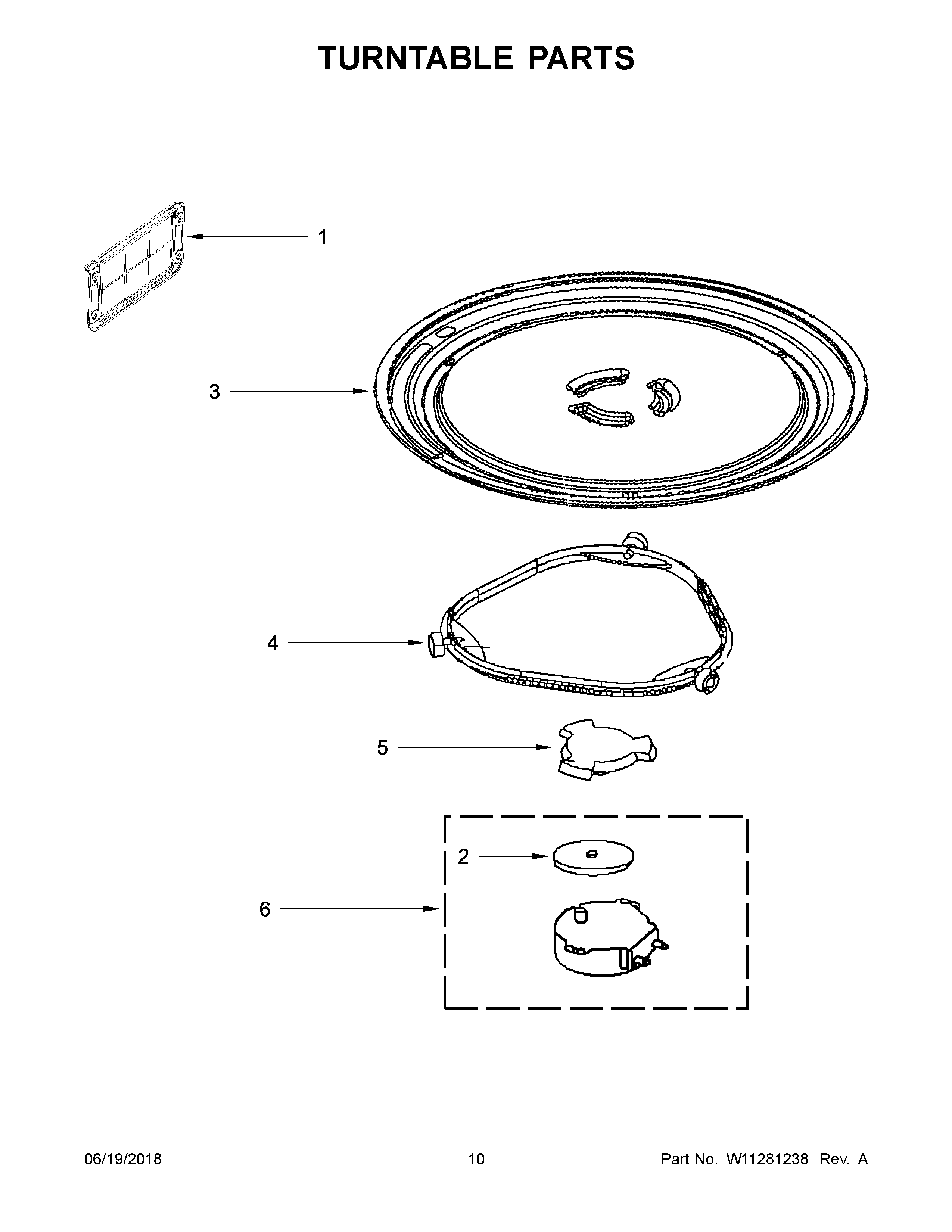 TURNTABLE PARTS

1

3

4

5

2

6

06/19/2018

10

Part No. W11281238 Rev. A