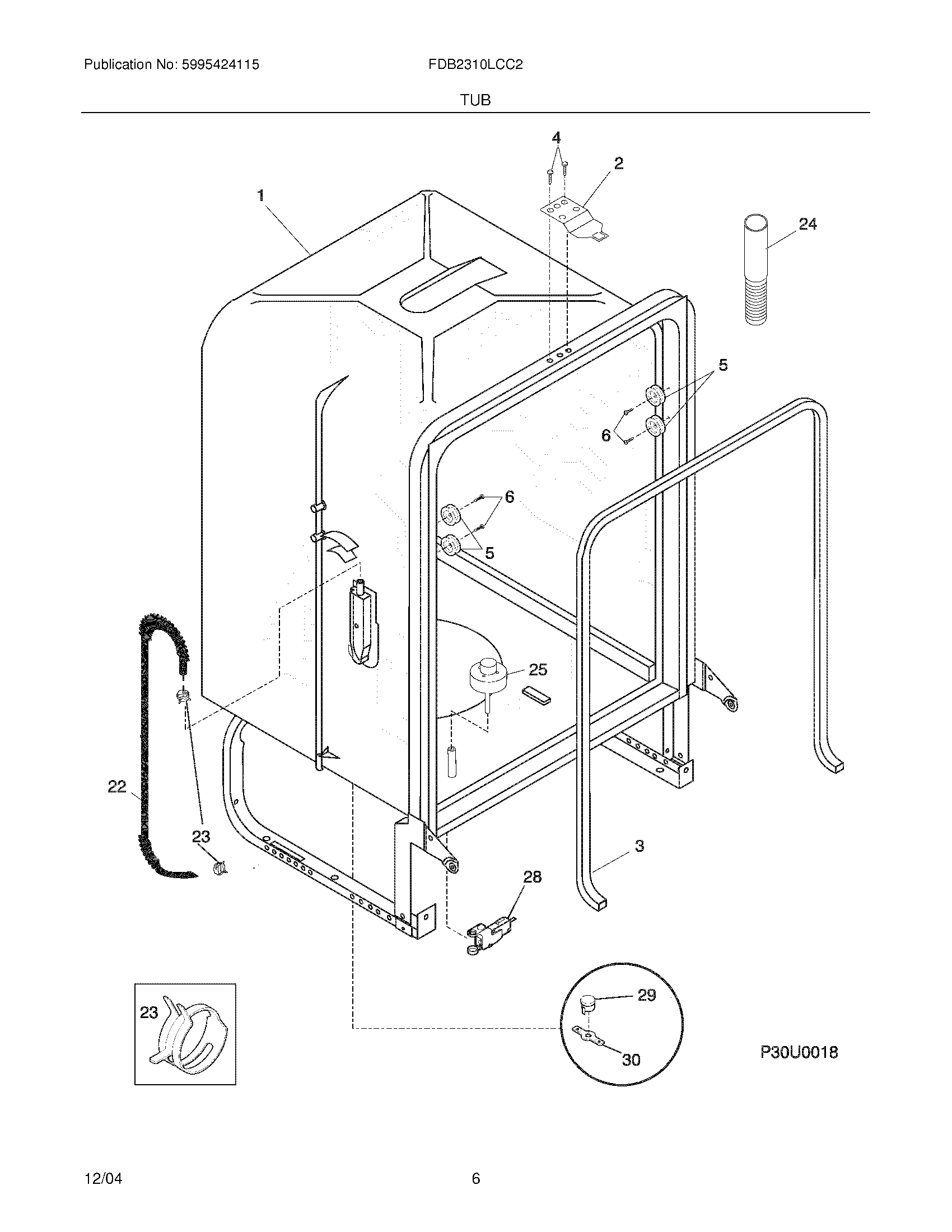 Publication No: 5995424115

FDB2310LCC2

TUB

4

2

1

24

5

6

6

5

25

22

23

3

28

23

29

30

P30U0018

12/04

6