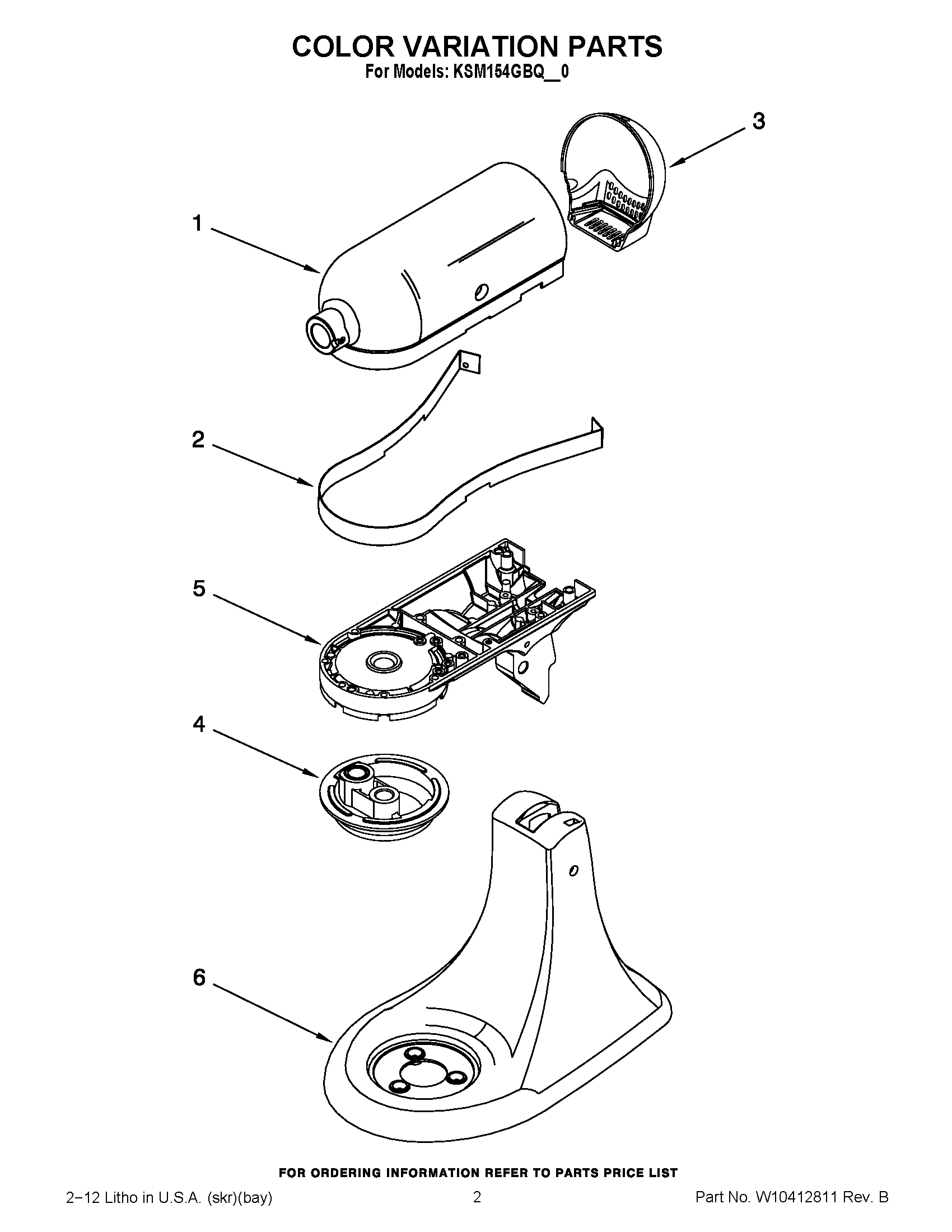 COLOR VARIATION PARTS
For Models: KSM154GBQ__0

3

1

2

5

4

6

FOR ORDERING INFORMATION REFER TO PARTS PRICE LIST

2−12 Litho in U.S.A. (skr)(bay)

2

Part No. W10412811 Rev. B