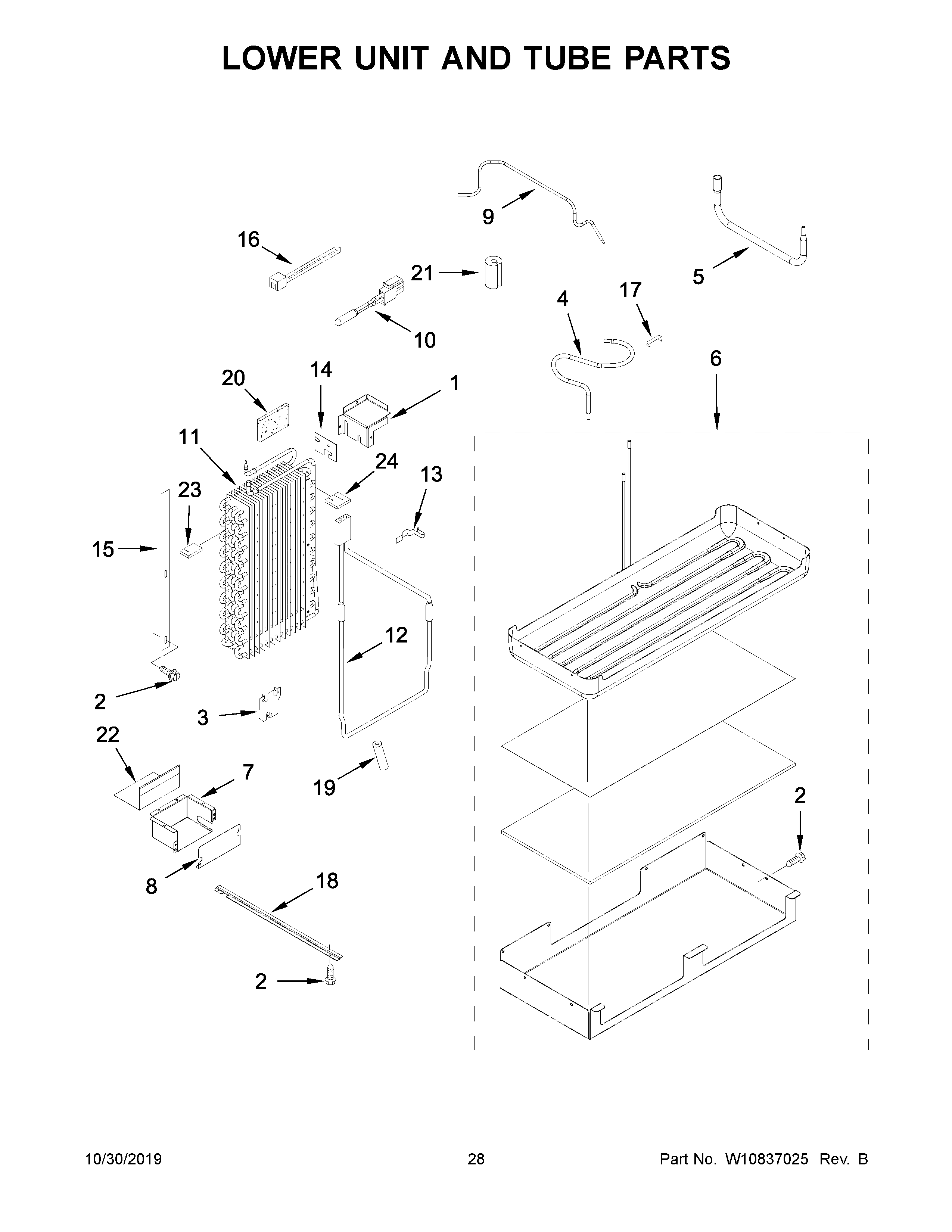 LOWER UNIT AND TUBE PARTS

9
16
21
5
4
17
10
6
20
14
1
11
24
13
23
15
12
2
3
22
7
19
2
8
18
2

10/30/2019
28
Part No. W10837025 Rev. B