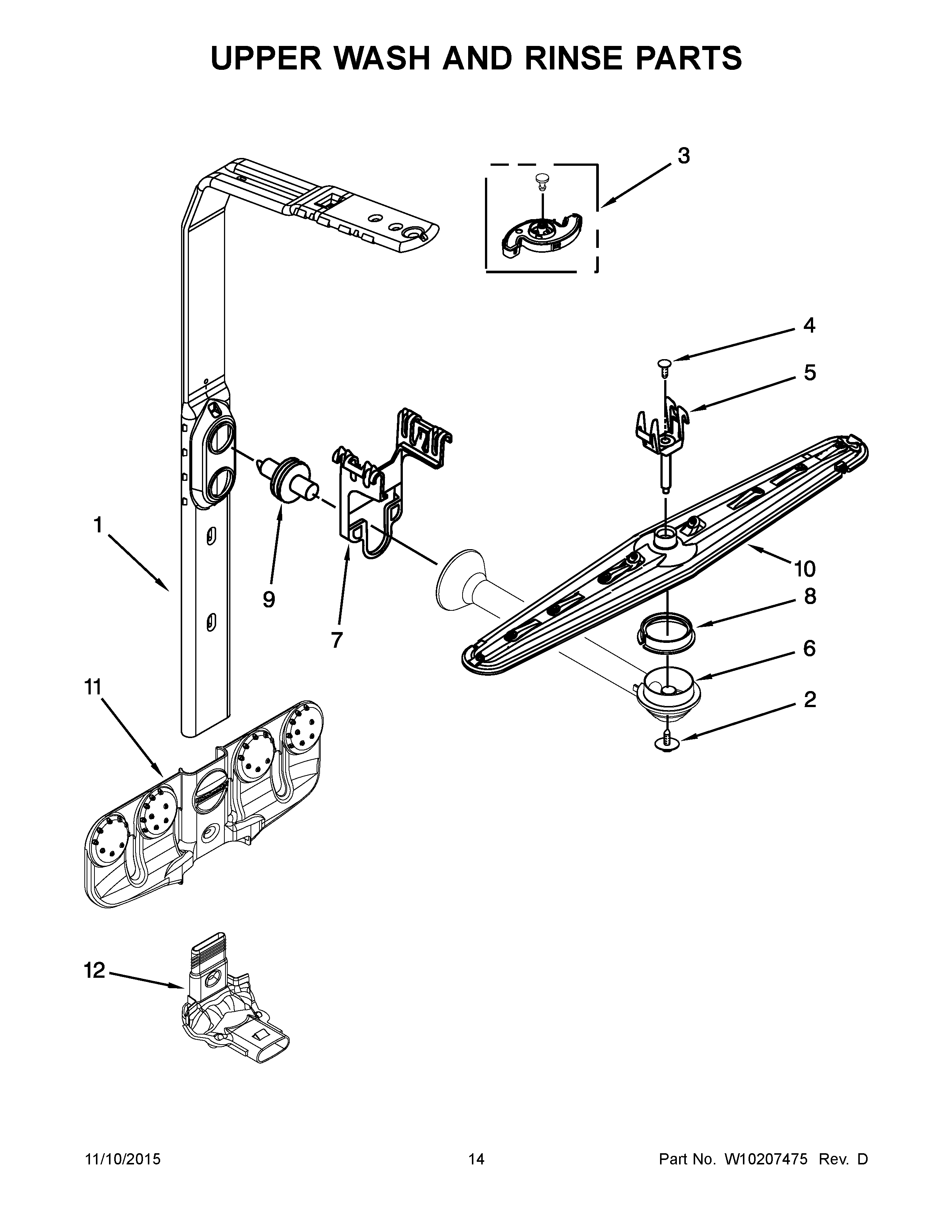 UPPER WASH AND RINSE PARTS

3

4

5

1

9

7

10

8

6

2

11

12

11/10/2015 14 Part No. W10207475 Rev. D