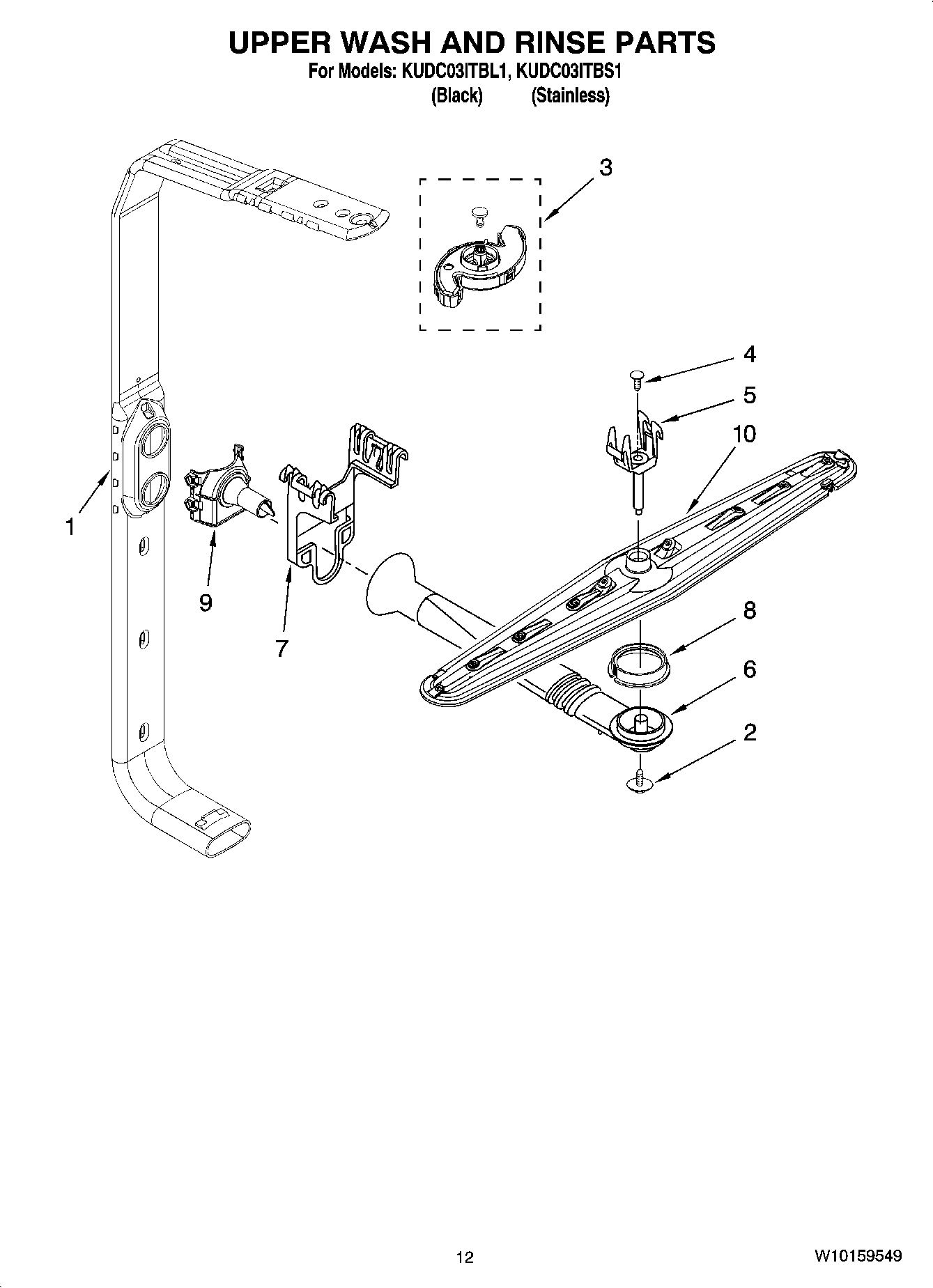 UPPER WASH AND RINSE PARTS
For Models: KUDC03ITBL1, KUDC03ITBS1
(Black) (Stainless)

3

4

5

10

1

9

7

8

6

2

12

W10159549