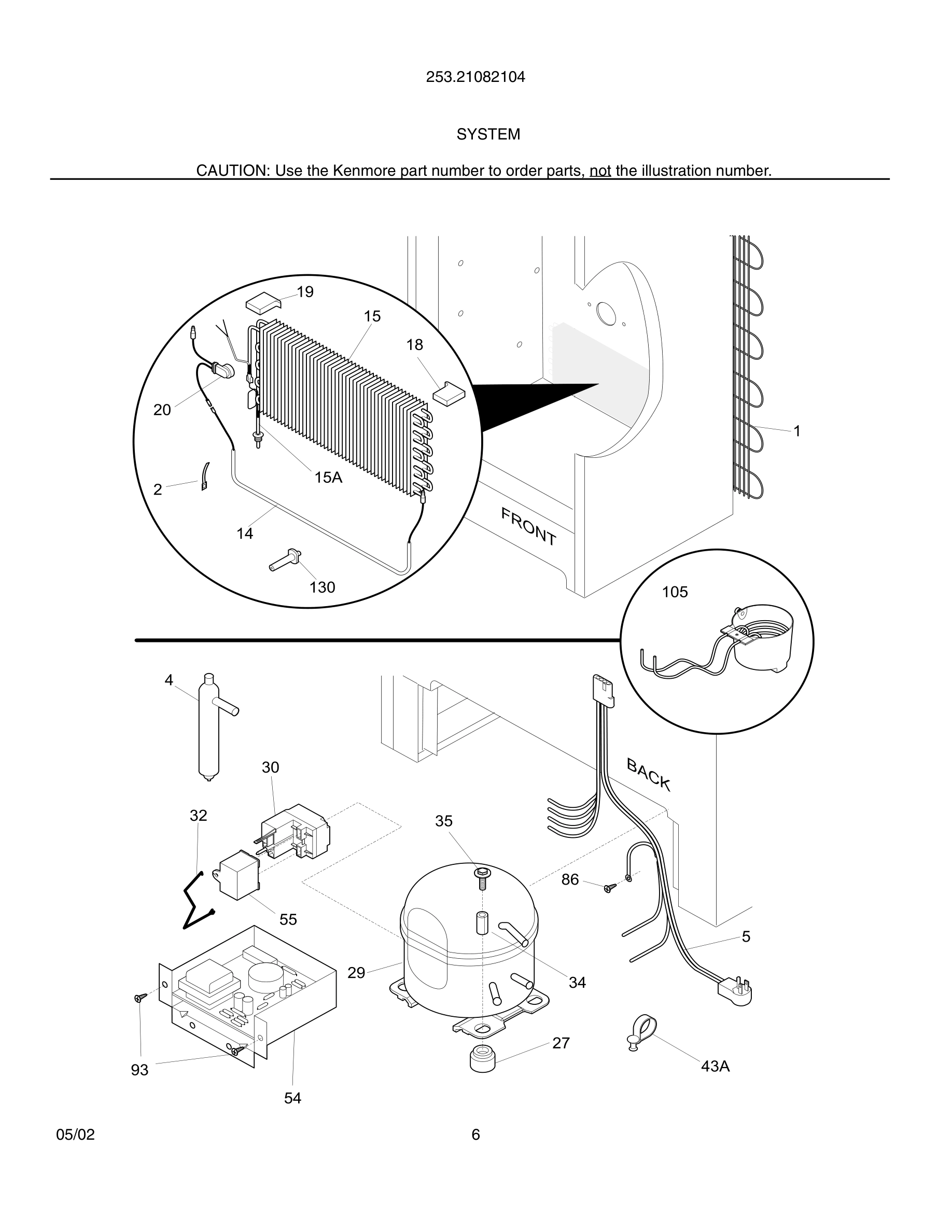 253.21082104

SYSTEM

CAUTION: Use the Kenmore part number to order parts, not the illustration number.

19
15
18
20
1
15A
2
14
FRONT
130
105
4
30
BACK
32
35
86
55
5
29
34
27
43A
93
54

05/02

6