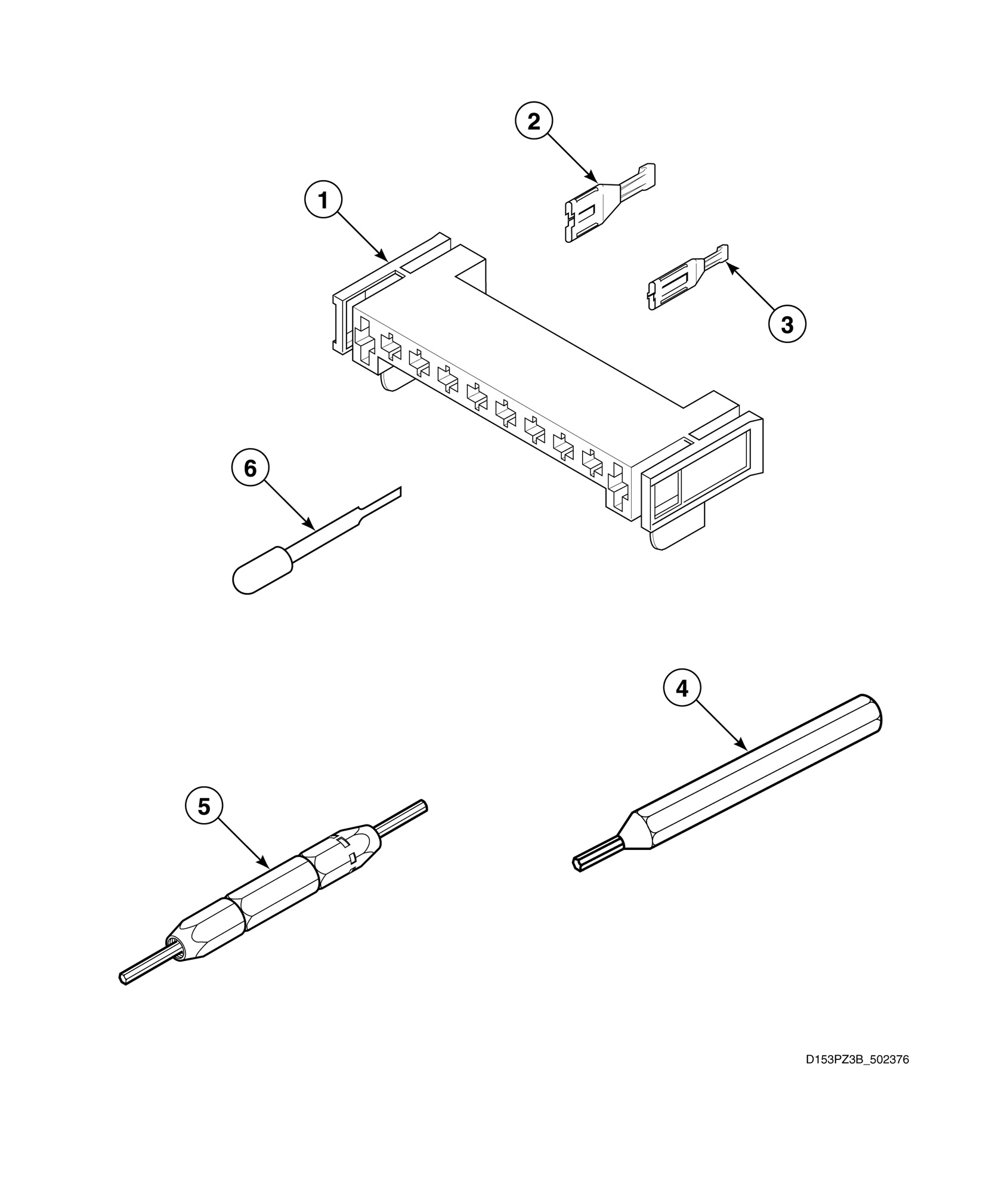 2

1

3

6

4

5

D153PZ3B_502376