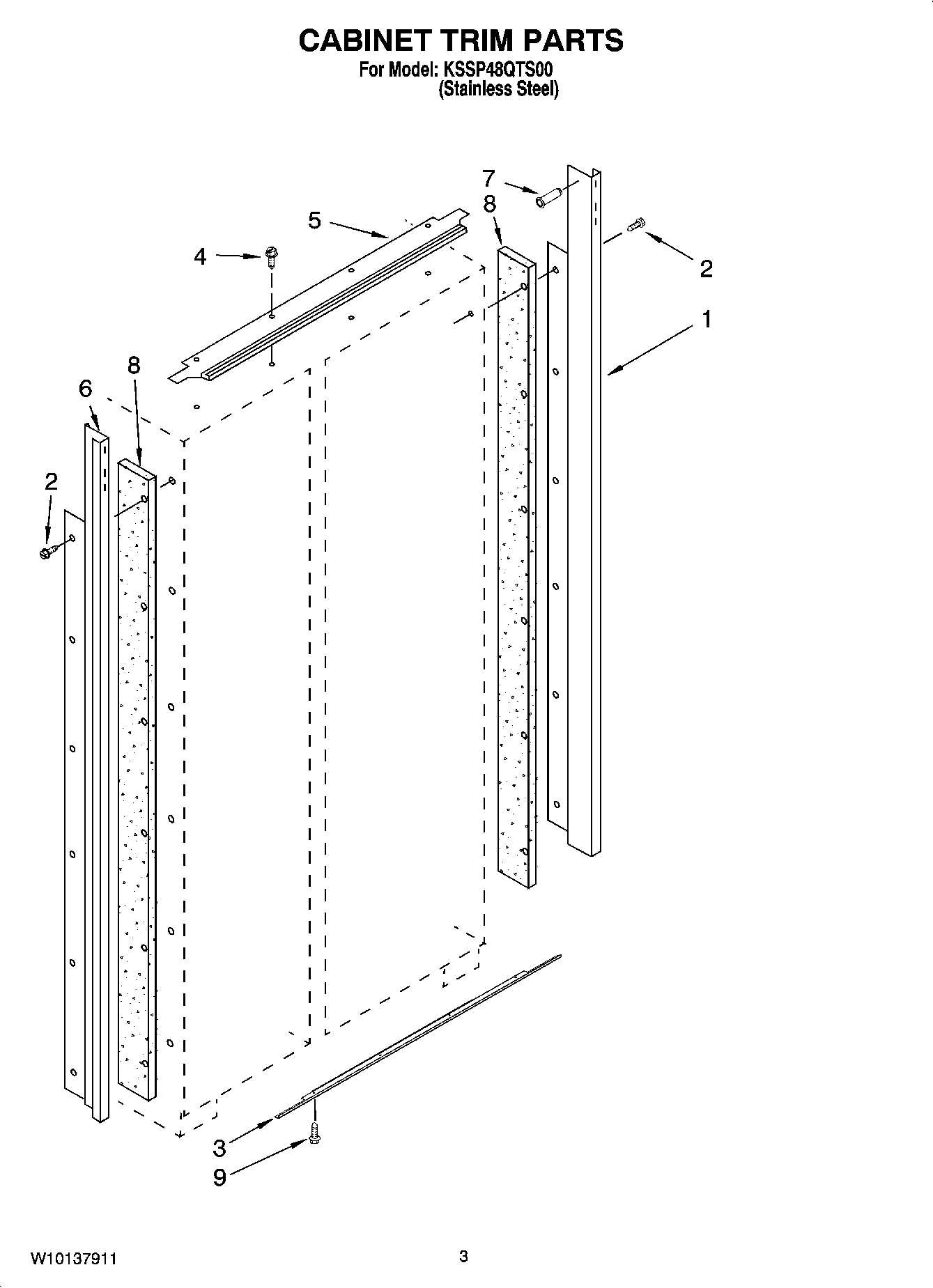 CABINET TRIM PARTS
For Model: KSSP48QTS00
(Stainless Steel)

7
8
5
4
2
1
8
6
2
3
9

W10137911
3