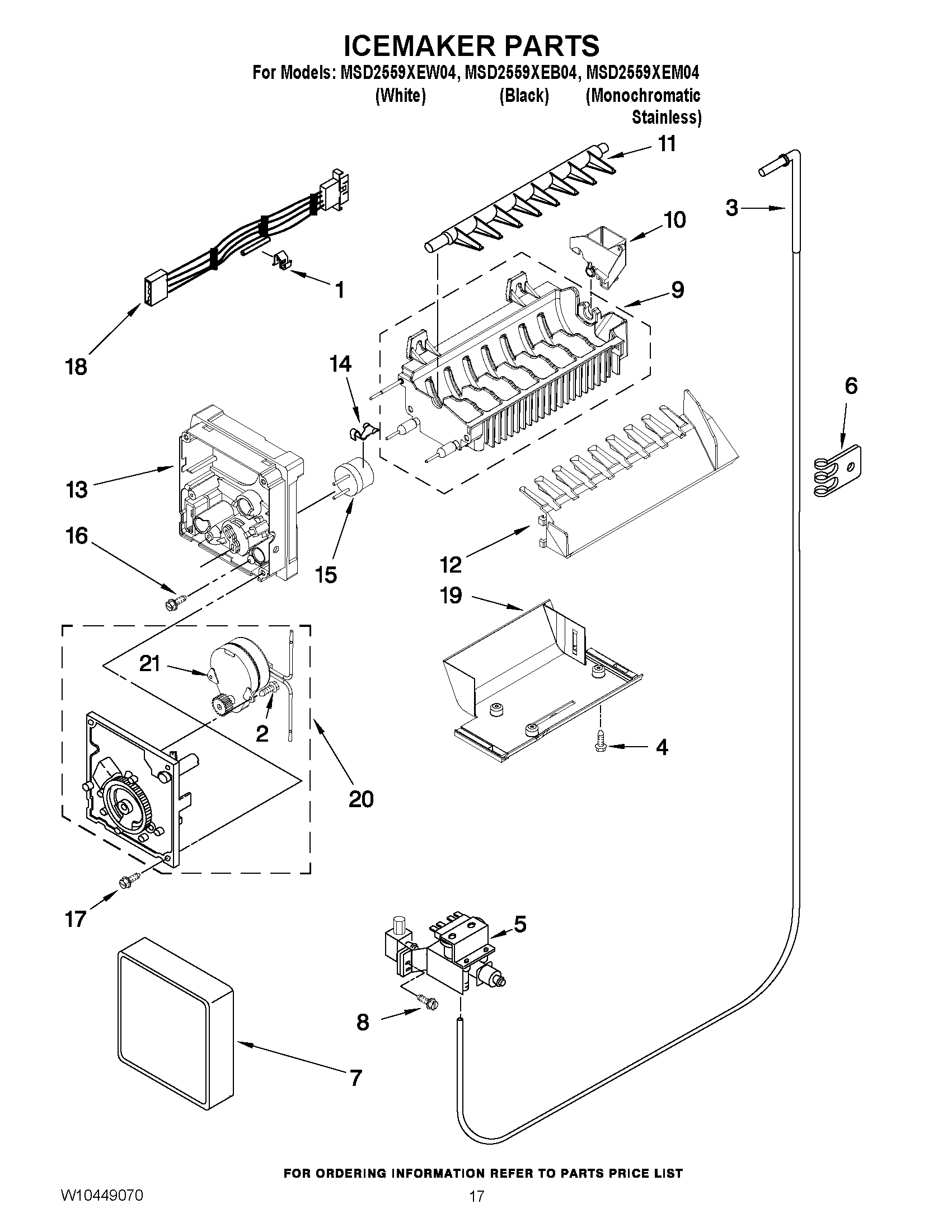 ICEMAKER PARTS

For Models: MSD2559XEW04, MSD2559XEB04, MSD2559XEM04
(White) (Black) (Monochromatic Stainless)

11
3
10
1
9
18
14
6
13
16
15
12
19
21
2
4
20
17
5
8
7

FOR ORDERING INFORMATION REFER TO PARTS PRICE LIST

W10449070

17