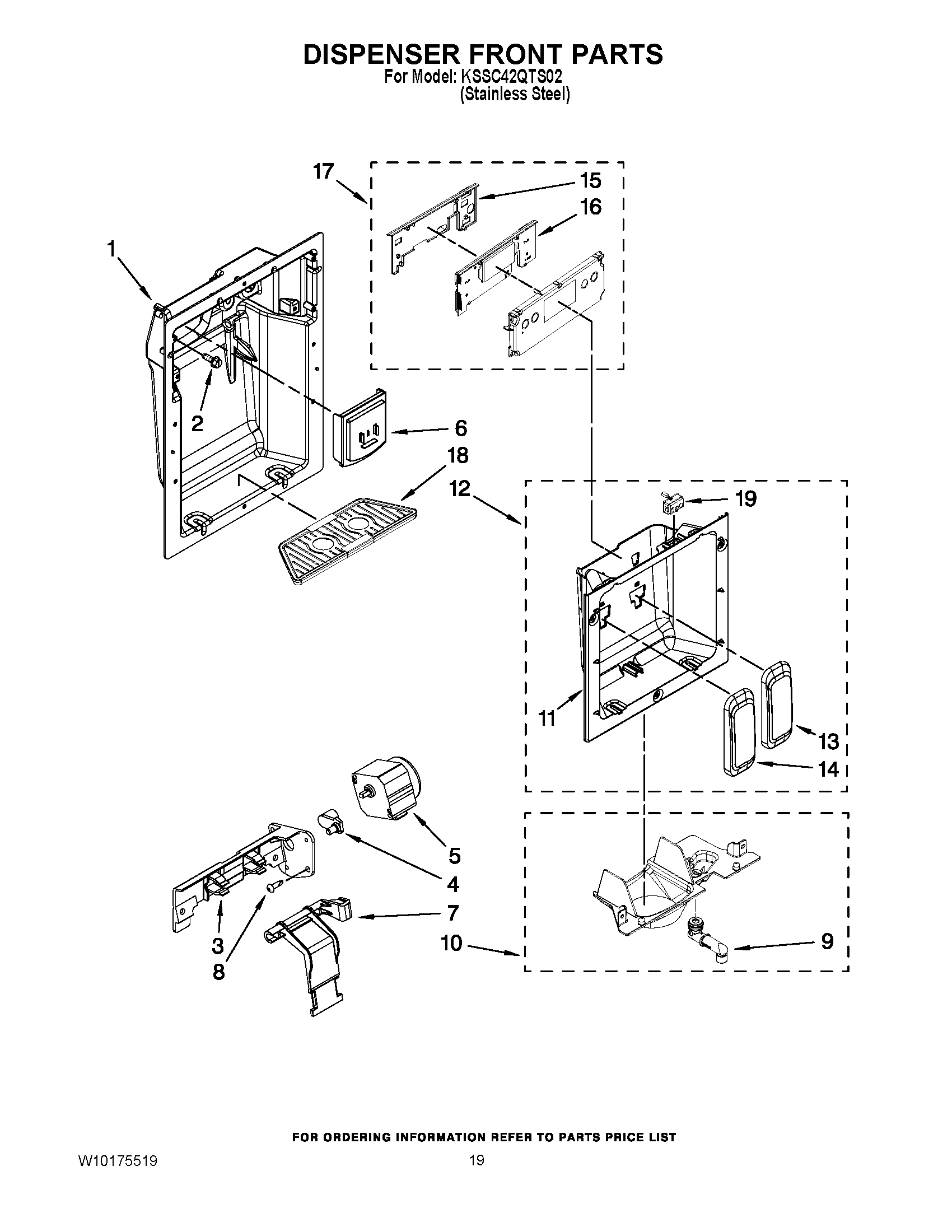 DISPENSER FRONT PARTS
For Model: KSSC42QTS02
(Stainless Steel)

17
15
16
1
2
6
18
12
19
11
13
14
5
4
7
3
8
10
9

FOR ORDERING INFORMATION REFER TO PARTS PRICE LIST

W10175519

19