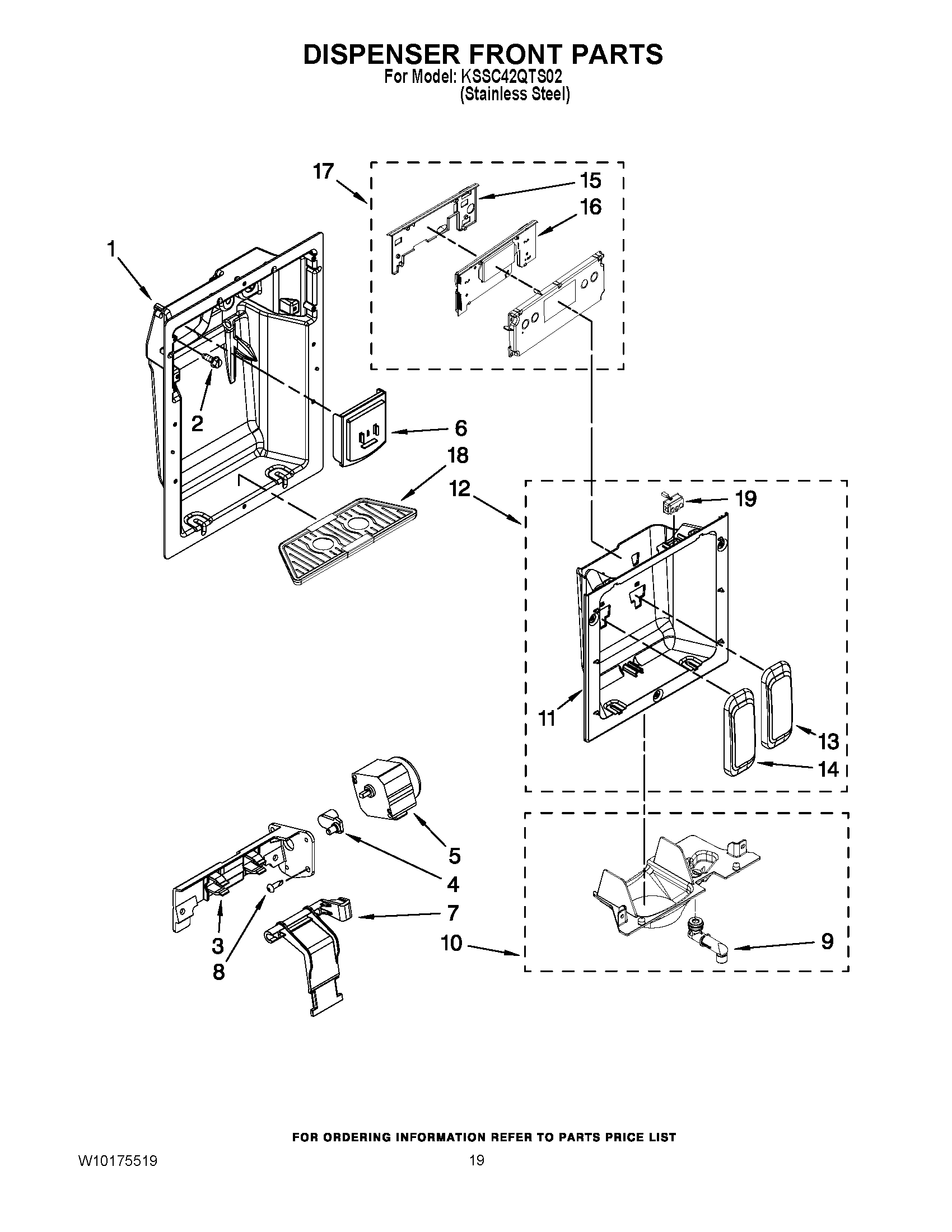 DISPENSER FRONT PARTS
For Model: KSSC42QTS02
(Stainless Steel)

17
15
16
1
2
6
18
12
19
11
13
14
5
4
7
3
8
10
9

FOR ORDERING INFORMATION REFER TO PARTS PRICE LIST

W10175519
19