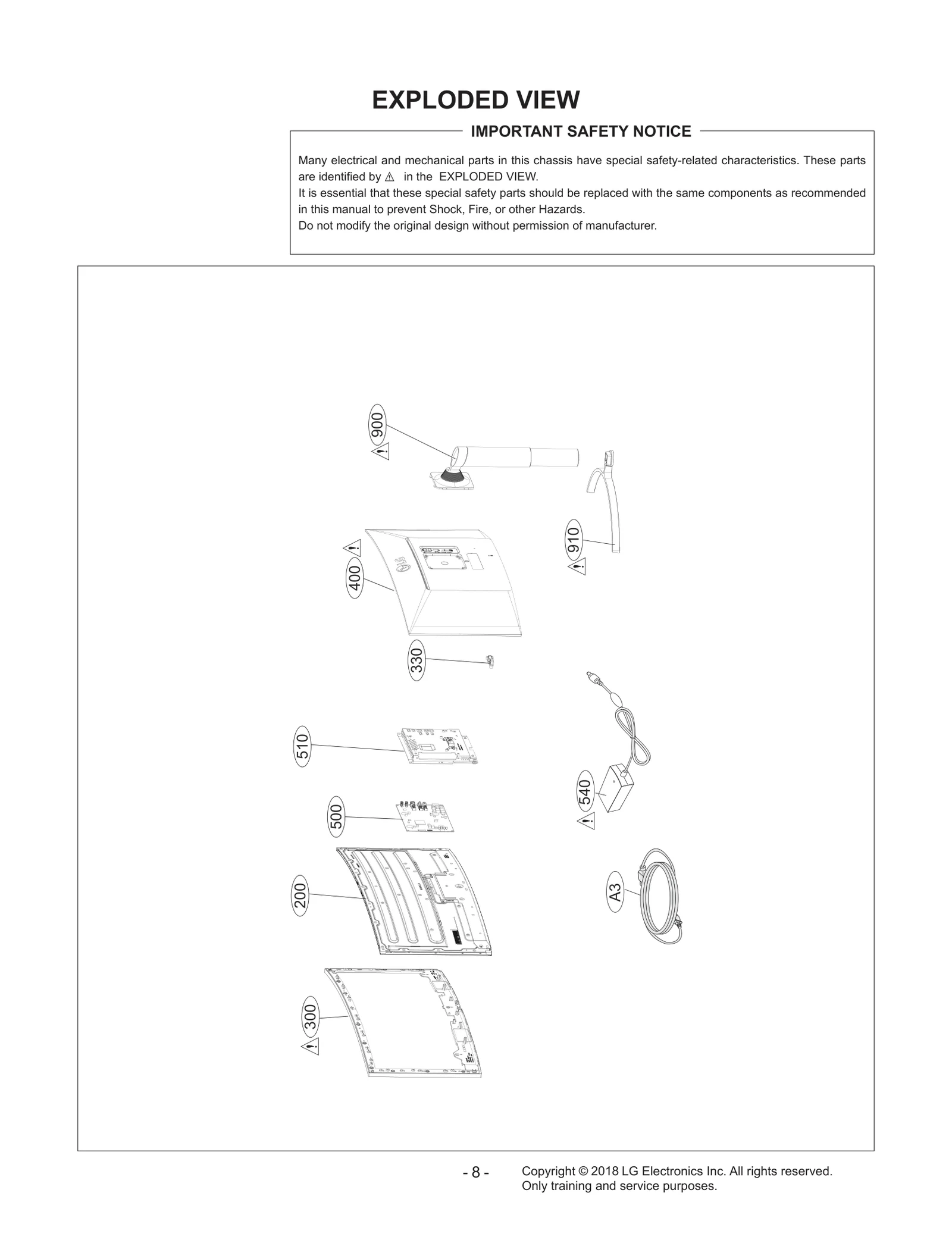 EXPLODED VIEW

IMPORTANT SAFETY NOTICE

Many electrical and mechanical parts in this chassis have special safety-related characteristics. These parts are identified by ⚠ in the EXPLODED VIEW.
It is essential that these special safety parts should be replaced with the same components as recommended in this manual to prevent Shock, Fire, or other Hazards.
Do not modify the original design without permission of manufacturer.

900
910
400
LG
330
510
540
500
200
A3
300

- 8 -

Copyright © 2018 LG Electronics Inc. All rights reserved.
Only training and service purposes.