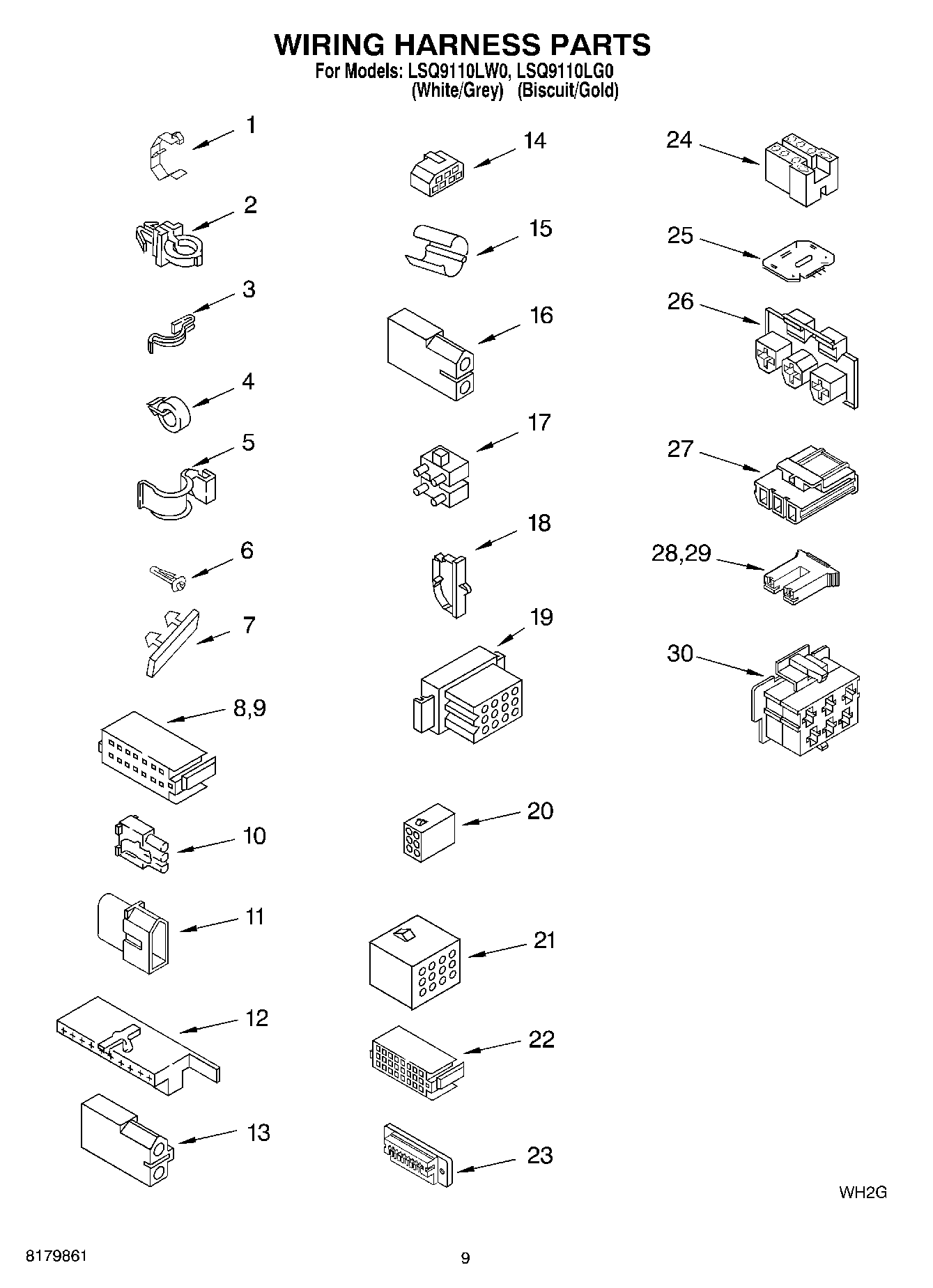 WIRING HARNESS PARTS
For Models: LSQ9110LW0, LSQ9110LG0
(White/Grey) (Biscuit/Gold)

1
2
3
4
5
6
7
8,9
10
11
12
13

14
15
16
17
18
19
20
21
22
23

24
25
26
27
28,29
30

WH2G

8179861

9