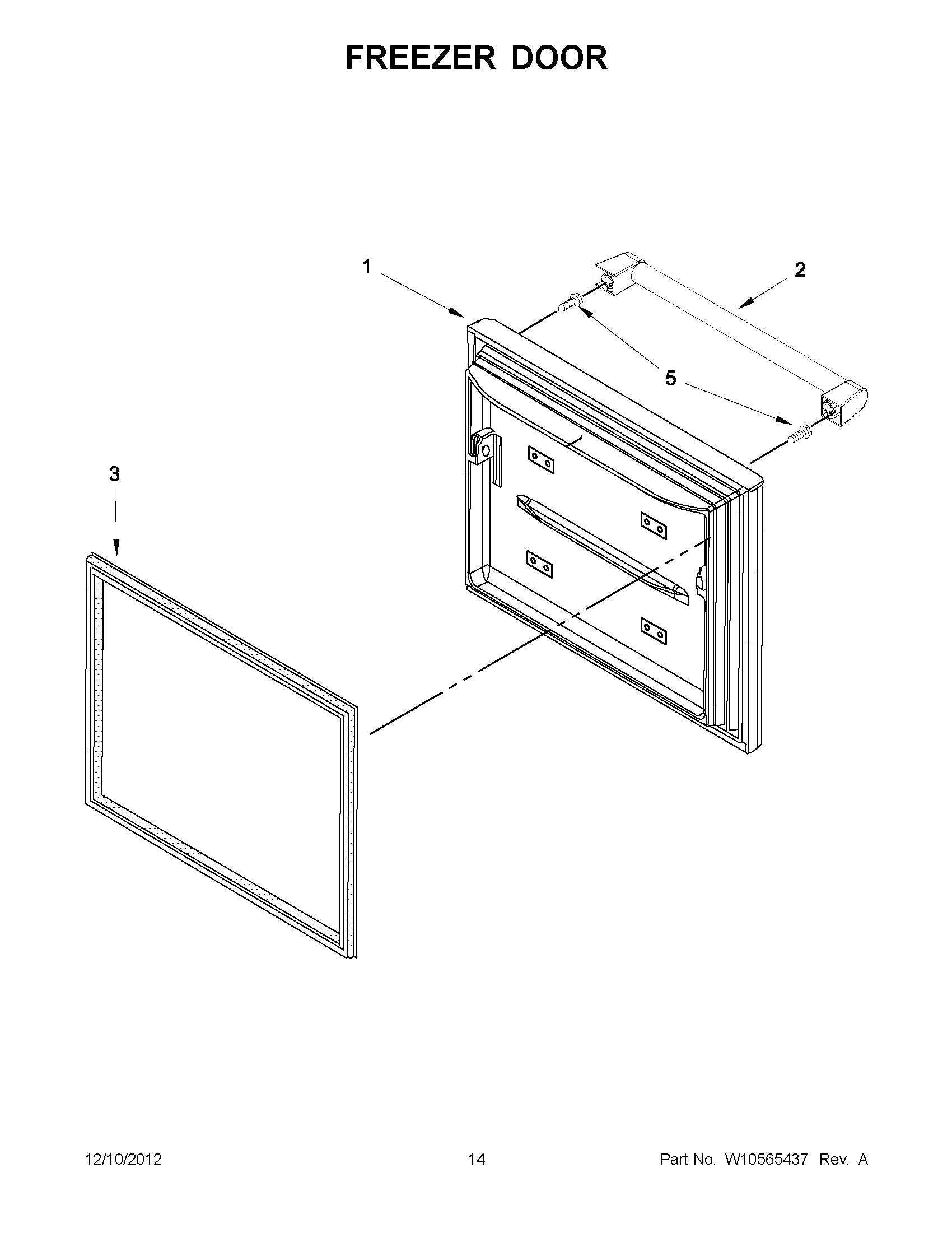 FREEZER DOOR

1

2

5

3

12/10/2012

14

Part No. W10565437 Rev. A