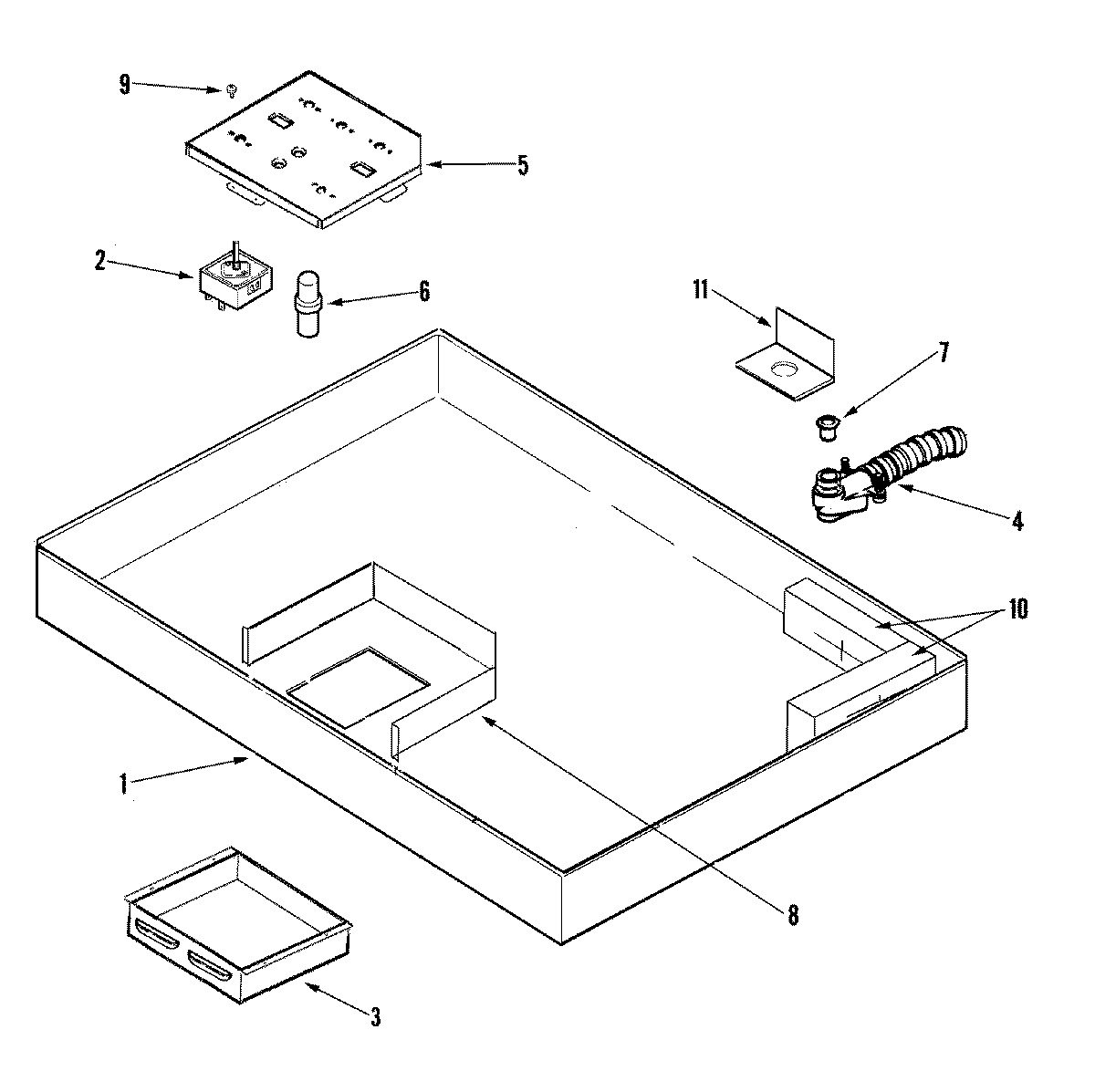 9
5
2
6
11
7
4
10
1
8
3