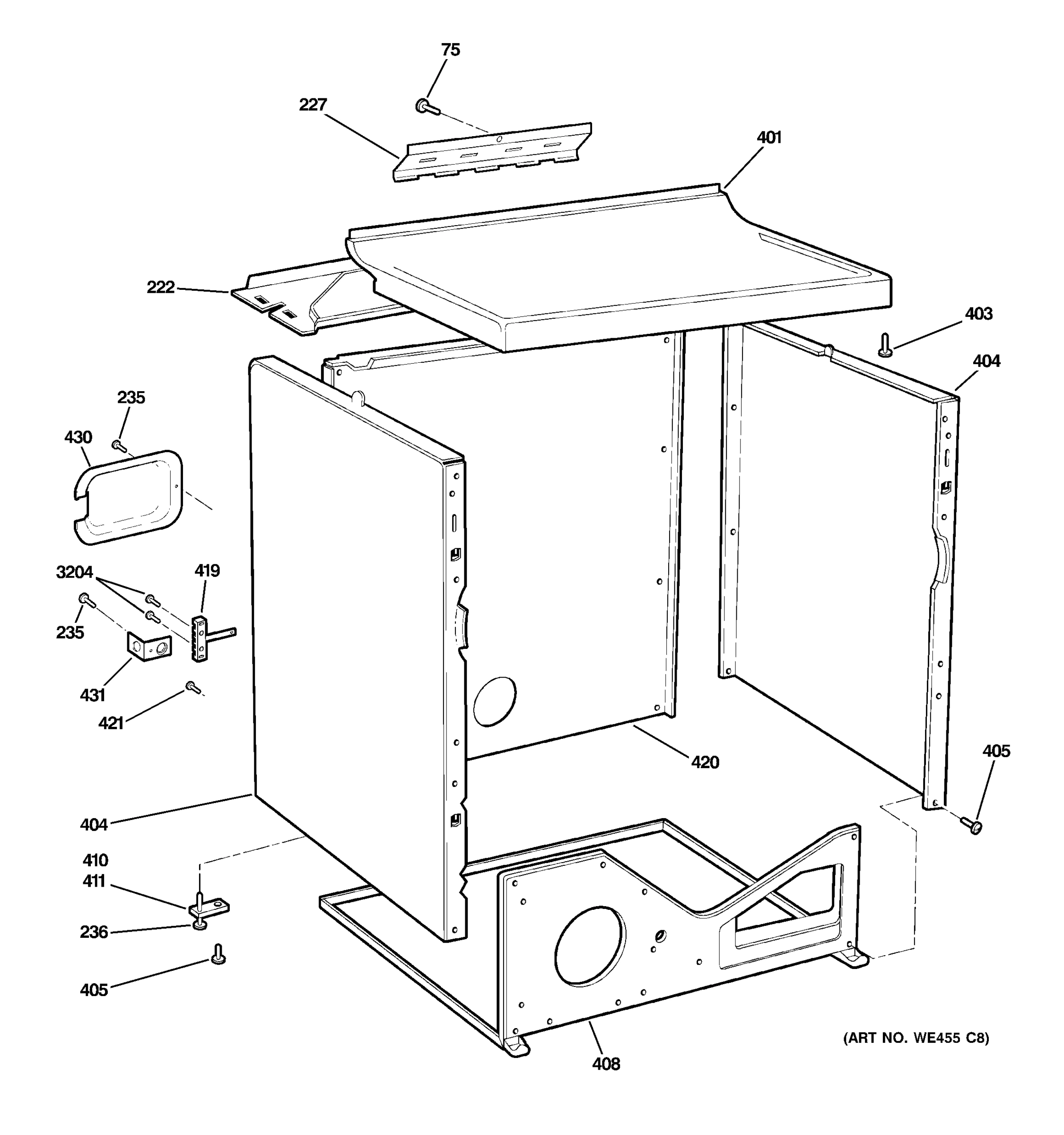 75

227

401

222

403

404

235

430

3204

419

235

431

421

420

405

404

410
411

236

405

408

(ART NO. WE455 C8)