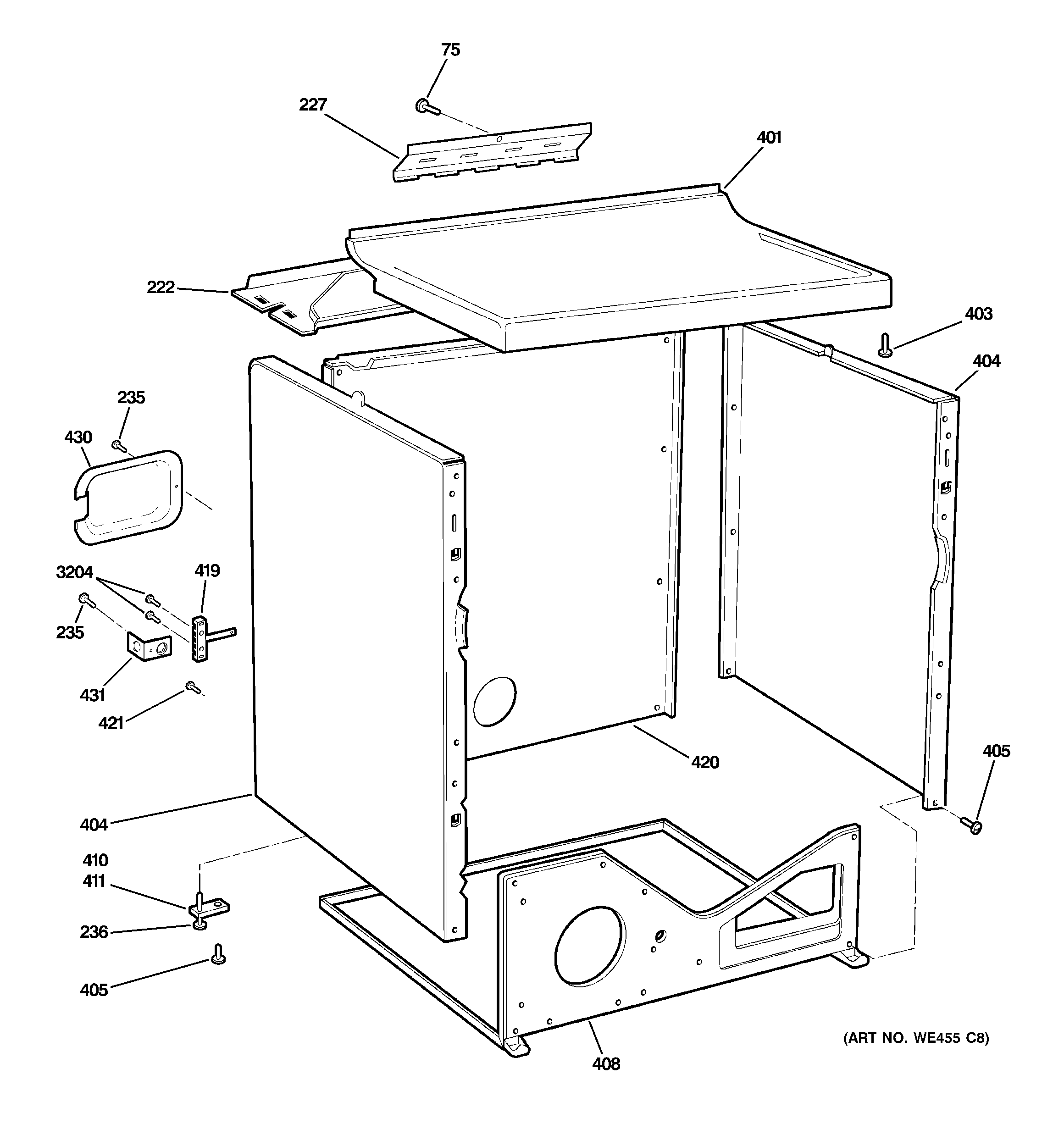 75
227
401
222
403
404
235
430
3204
419
235
431
421
420
405
404
410
411
236
405
408
(ART NO. WE455 C8)