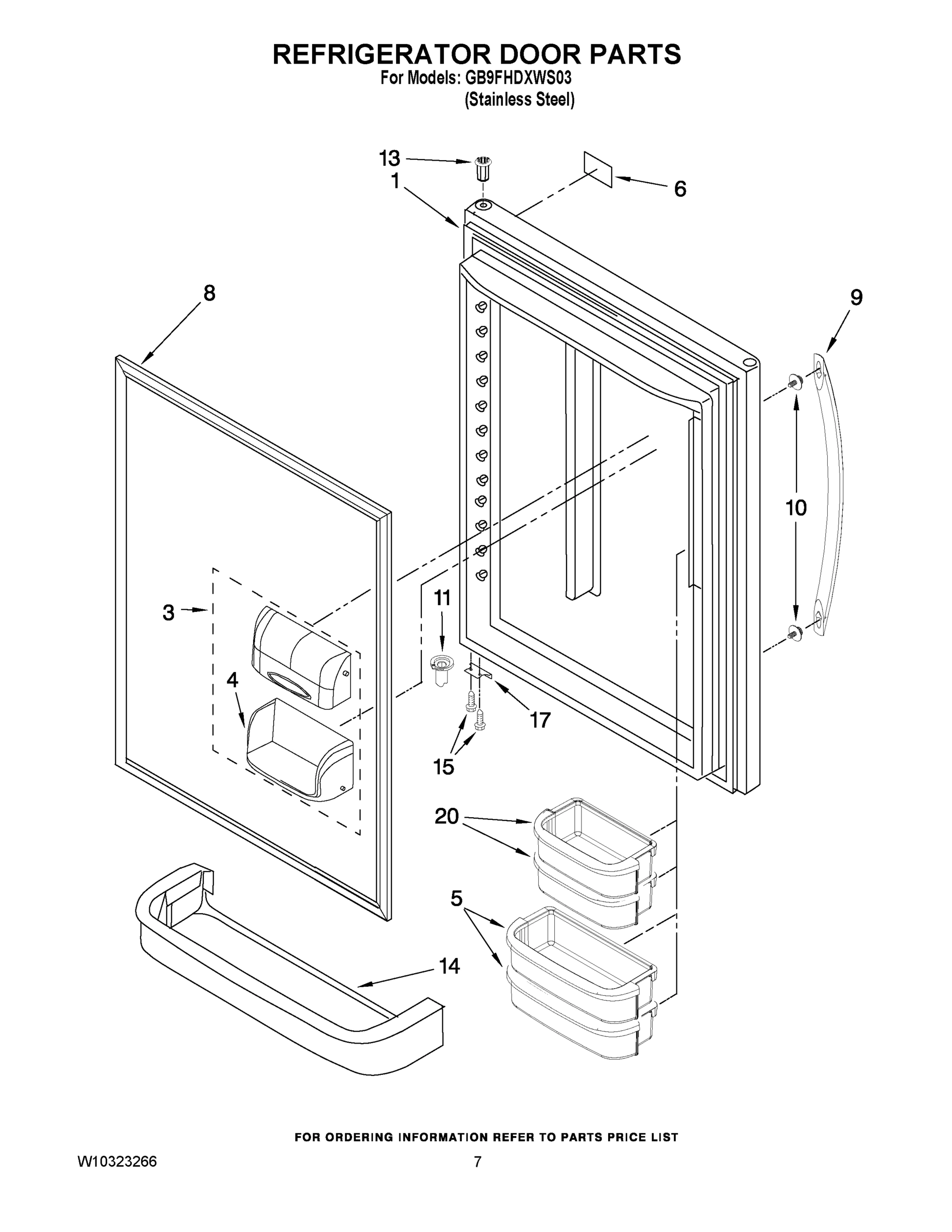 REFRIGERATOR DOOR PARTS
For Models: GB9FHDXWS03
(Stainless Steel)

13
1
6
8
9
10
3
11
4
17
15
20
5
14

FOR ORDERING INFORMATION REFER TO PARTS PRICE LIST

W10323266
7