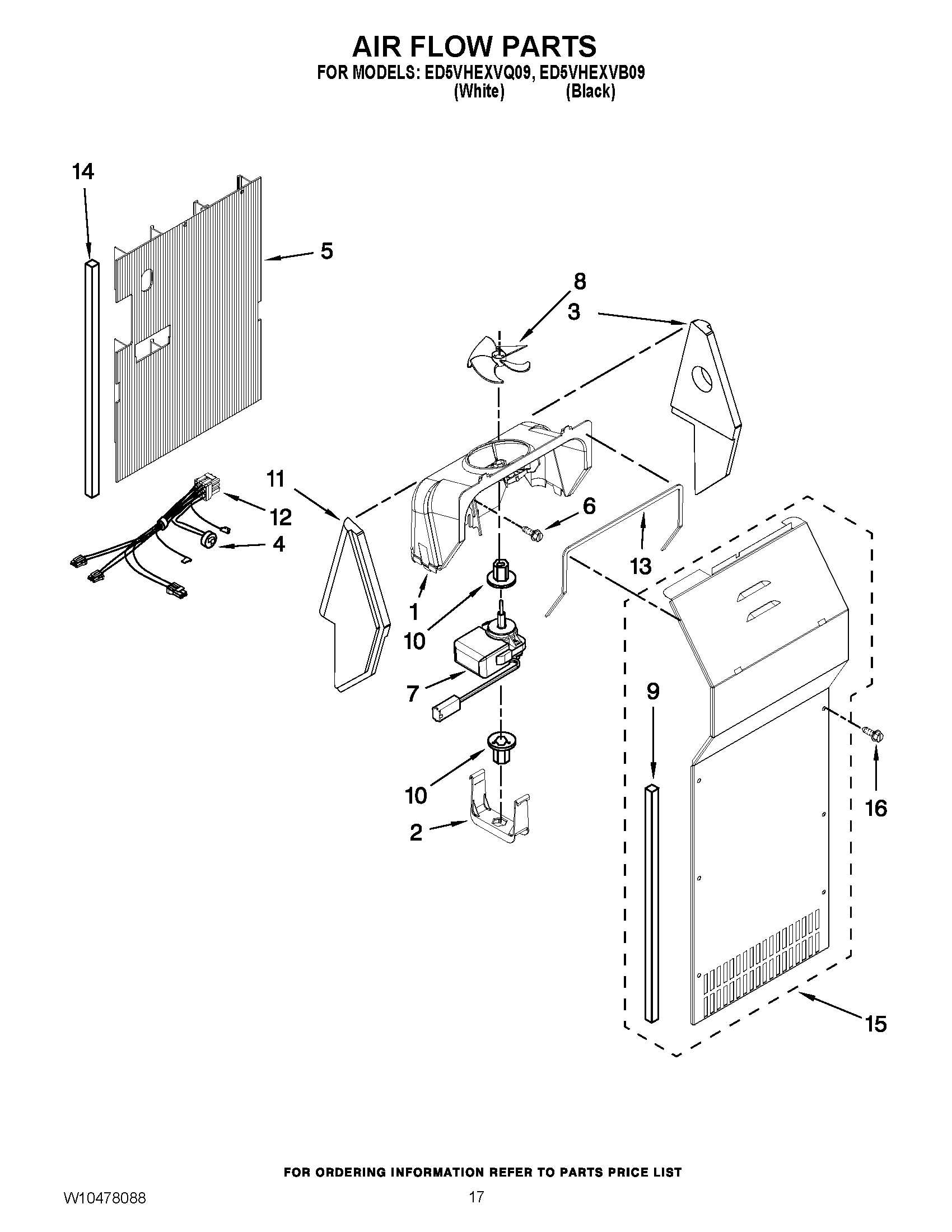 AIR FLOW PARTS
FOR MODELS: ED5VHEXVQ09, ED5VHEXVB09
(White) (Black)

14
5
8
3
11
12
4
6
13
1
10
7
9
10
2
16
15

FOR ORDERING INFORMATION REFER TO PARTS PRICE LIST

W10478088
17