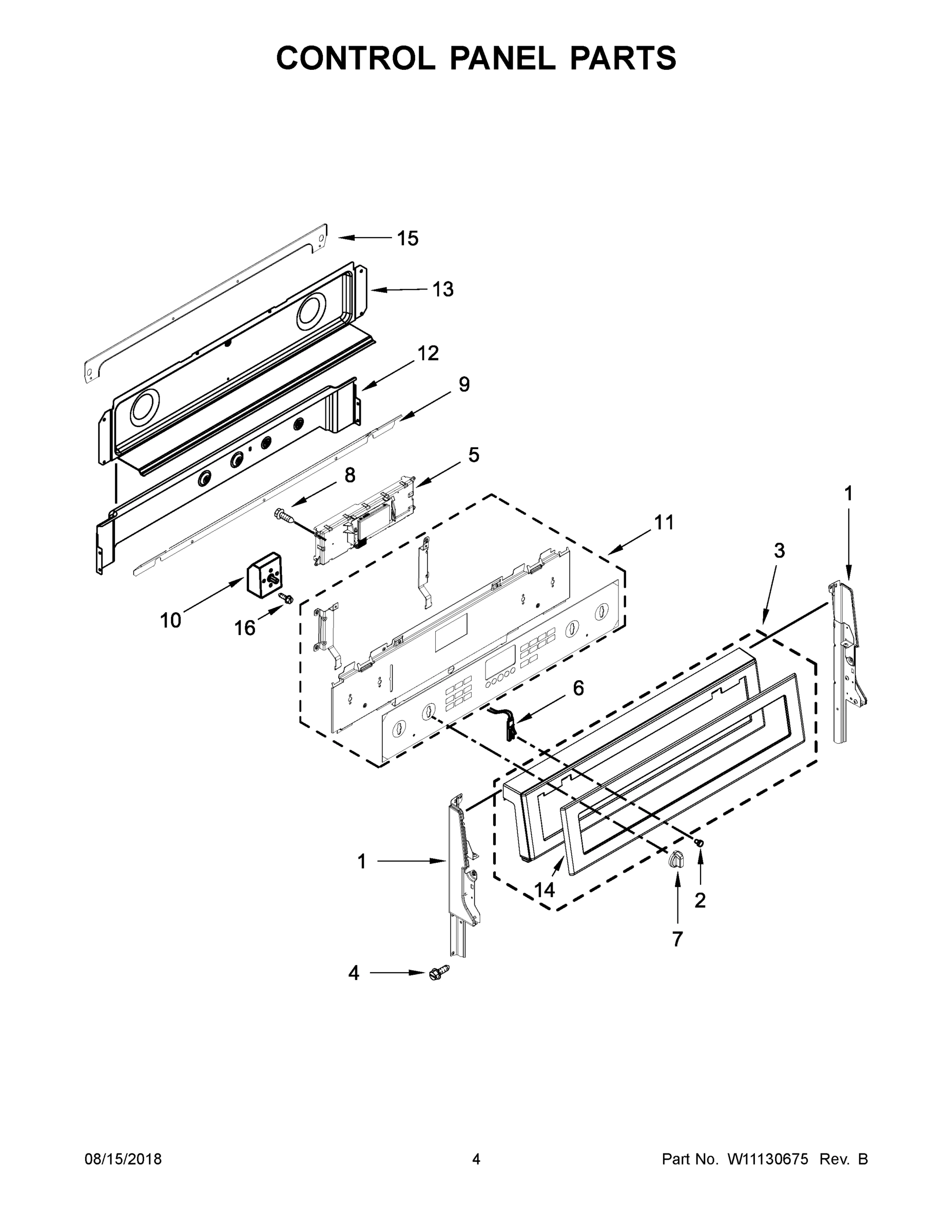 CONTROL PANEL PARTS

15
13
12
9
5
8
1
11
3
10
16
6
1
14
2
7
4

08/15/2018
4
Part No. W11130675 Rev. B