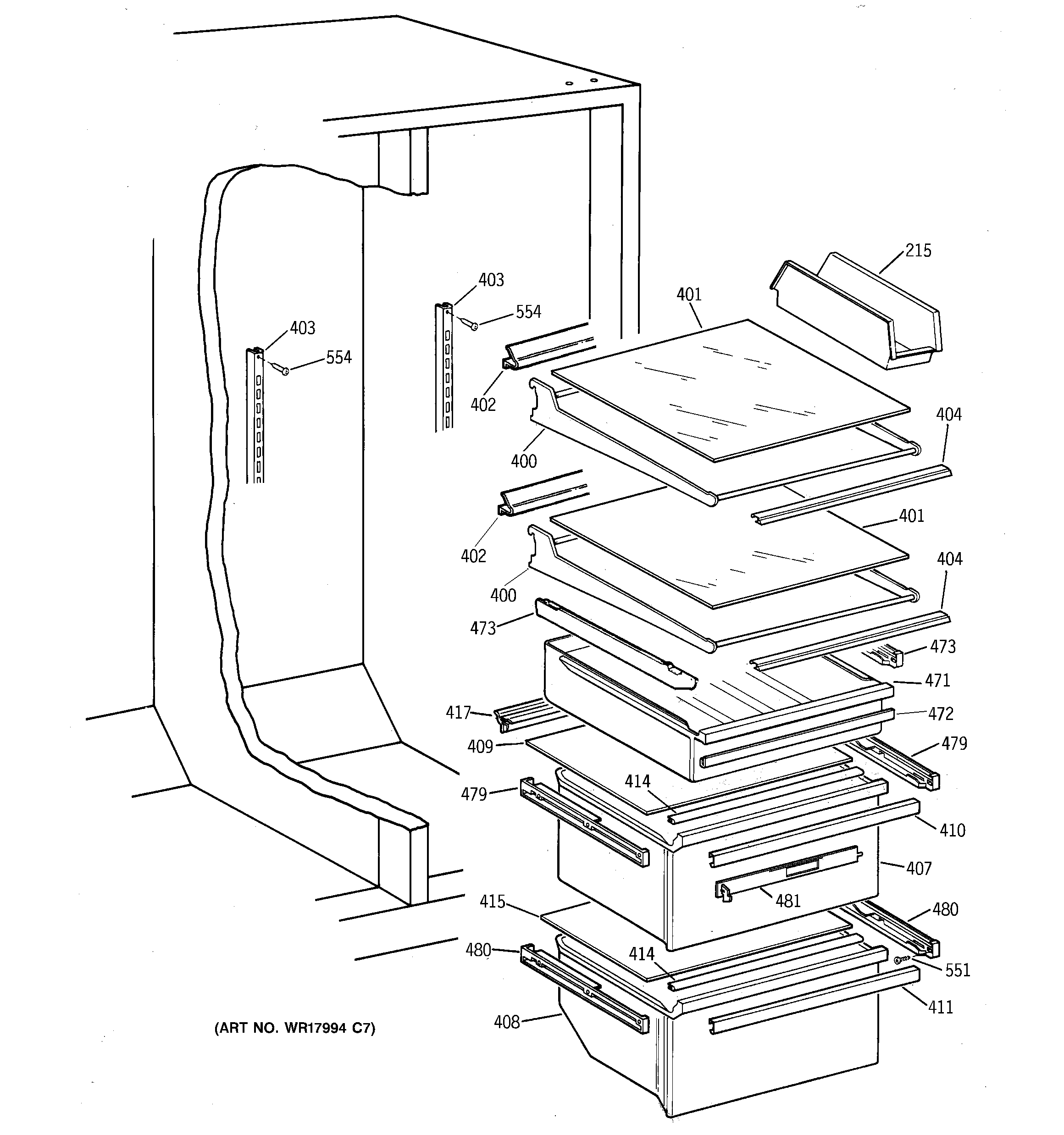 215
403
401
554
403
554
402
404
400
401
402
404
400
473
473
471
417
472
409
479
414
479
410
407
481
415
480
480
414
551
411
408
(ART NO. WR17994 C7)