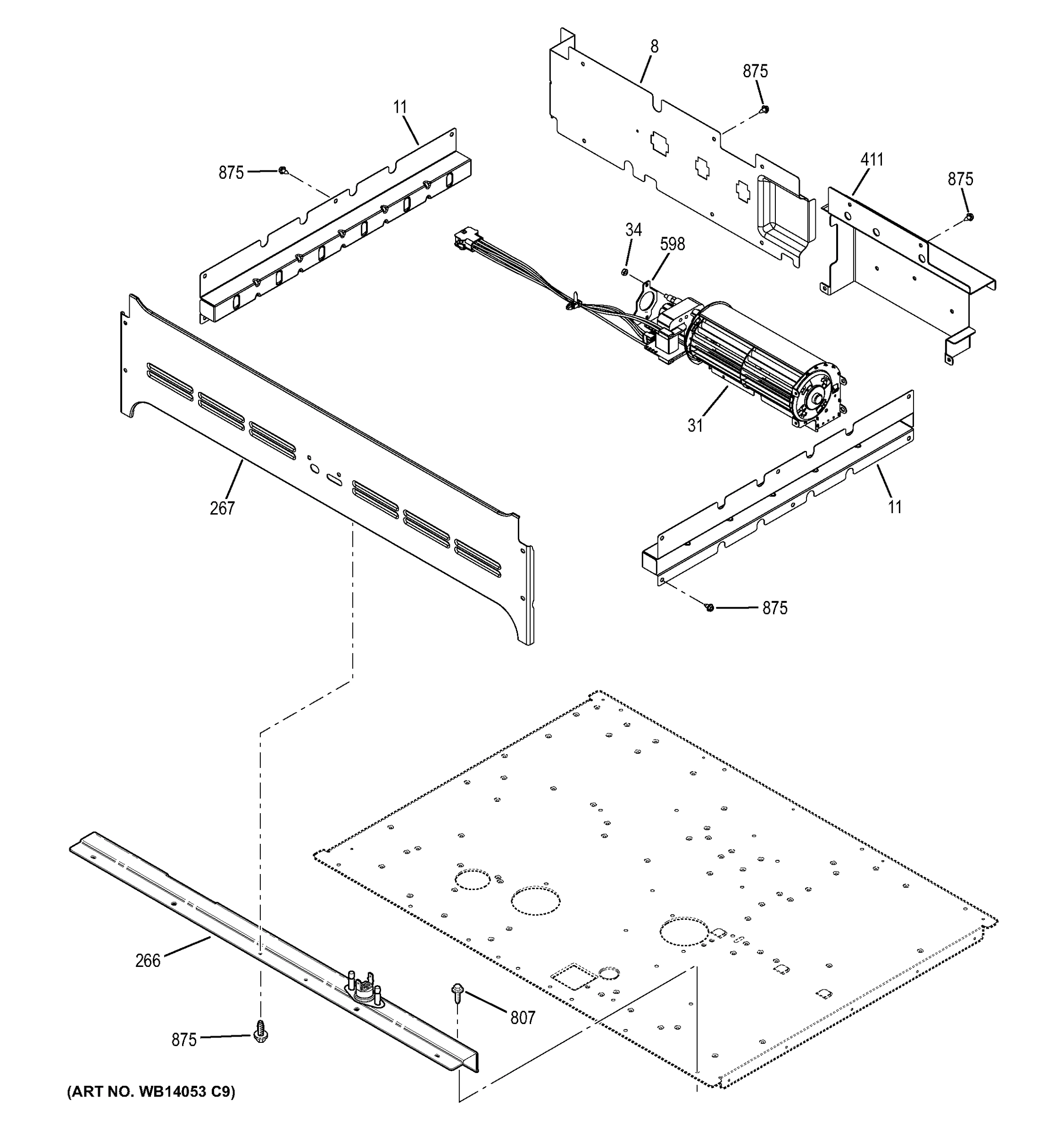 8
875
11
875
411
875
34
598
31
267
11
875
266
807
875
(ART NO. WB14053 C9)