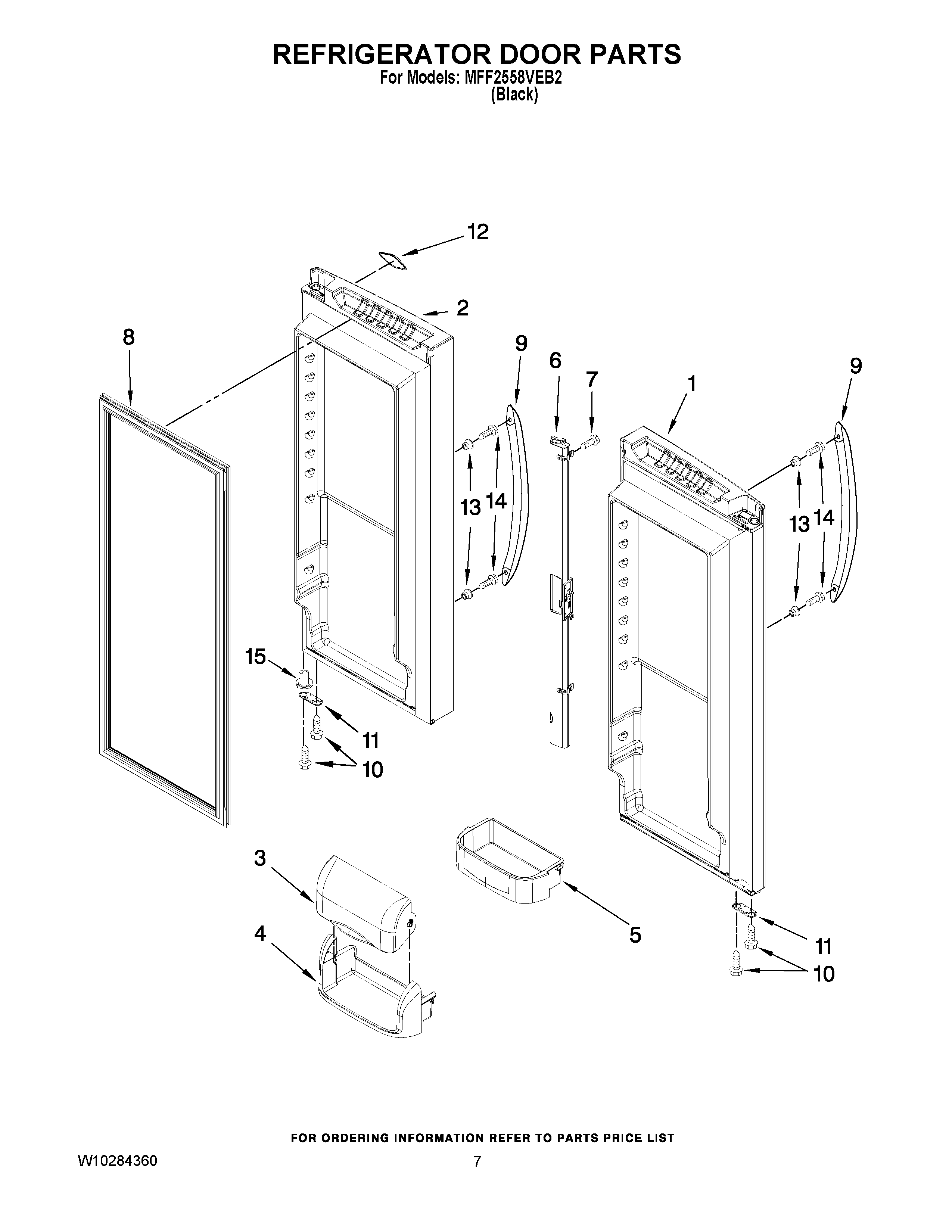 REFRIGERATOR DOOR PARTS
For Models: MFF2558VEB2
(Black)

12
2
8
9
6
7
1
9
13 14
13 14
15
11
10
3
4
5
11
10

FOR ORDERING INFORMATION REFER TO PARTS PRICE LIST

W10284360

7