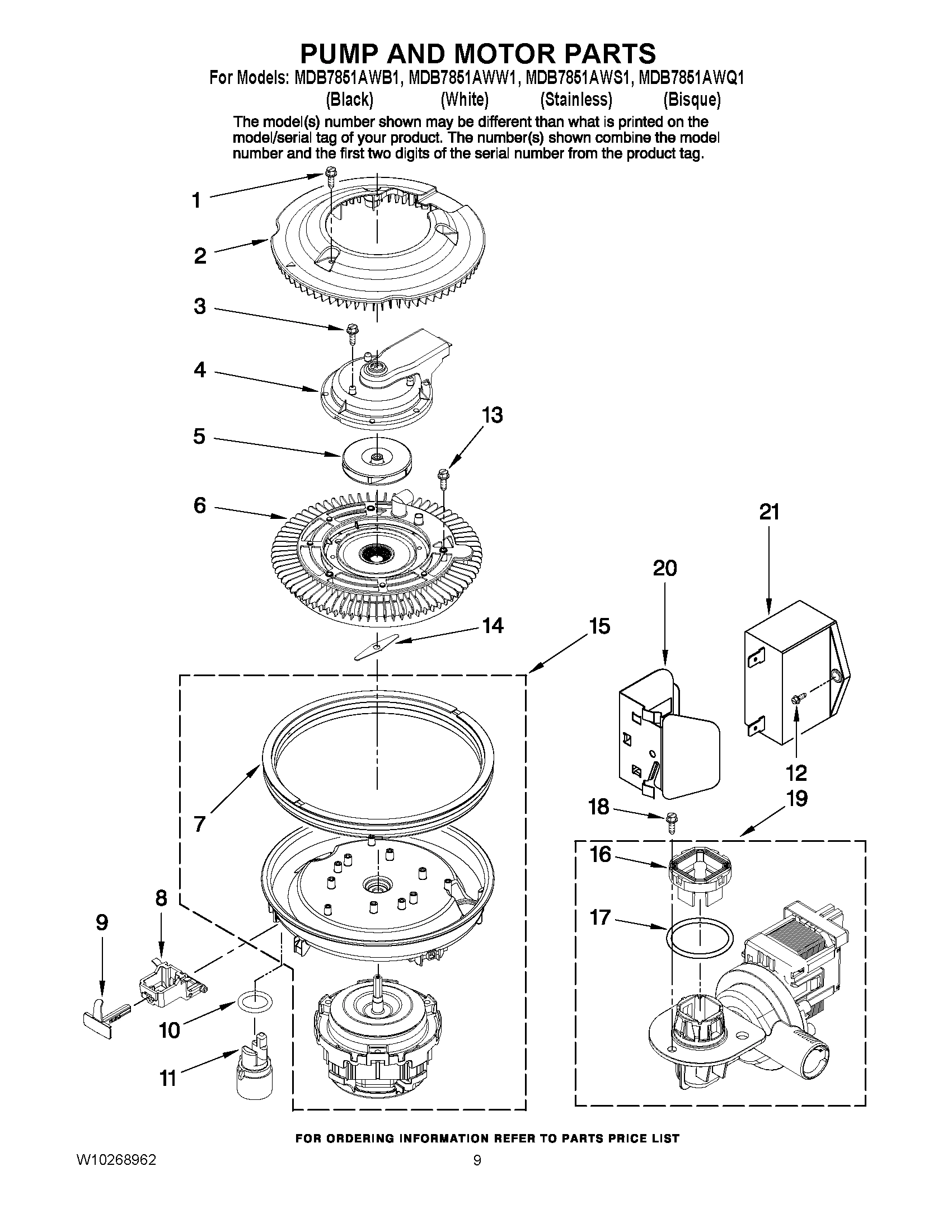 PUMP AND MOTOR PARTS

For Models: MDB7851AWB1, MDB7851AWW1, MDB7851AWS1, MDB7851AWQ1
(Black) (White) (Stainless) (Bisque)

The model(s) number shown may be different than what is printed on the model/serial tag of your product. The number(s) shown combine the model number and the first two digits of the serial number from the product tag.

1
2
3
4
5
13
6
21
20
14
15
7
12
18
19
16
8
9
17
10
11

FOR ORDERING INFORMATION REFER TO PARTS PRICE LIST

W10268962
9