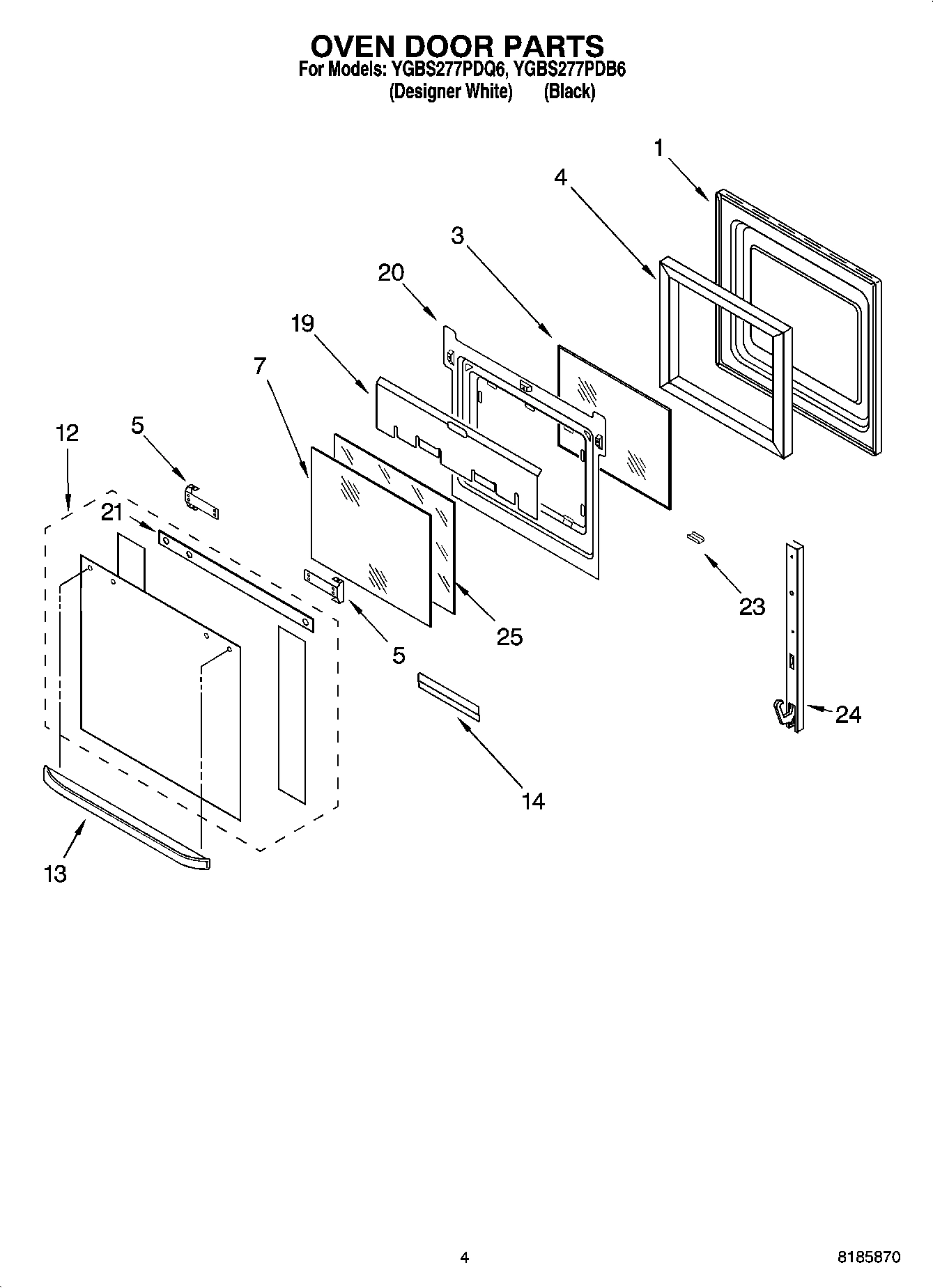 OVEN DOOR PARTS
For Models: YGBS277PDQ6, YGBS277PDB6
(Designer White) (Black)

1
4
3
20
19
7
12
5
21
23
25
5
24
14
13

4

8185870