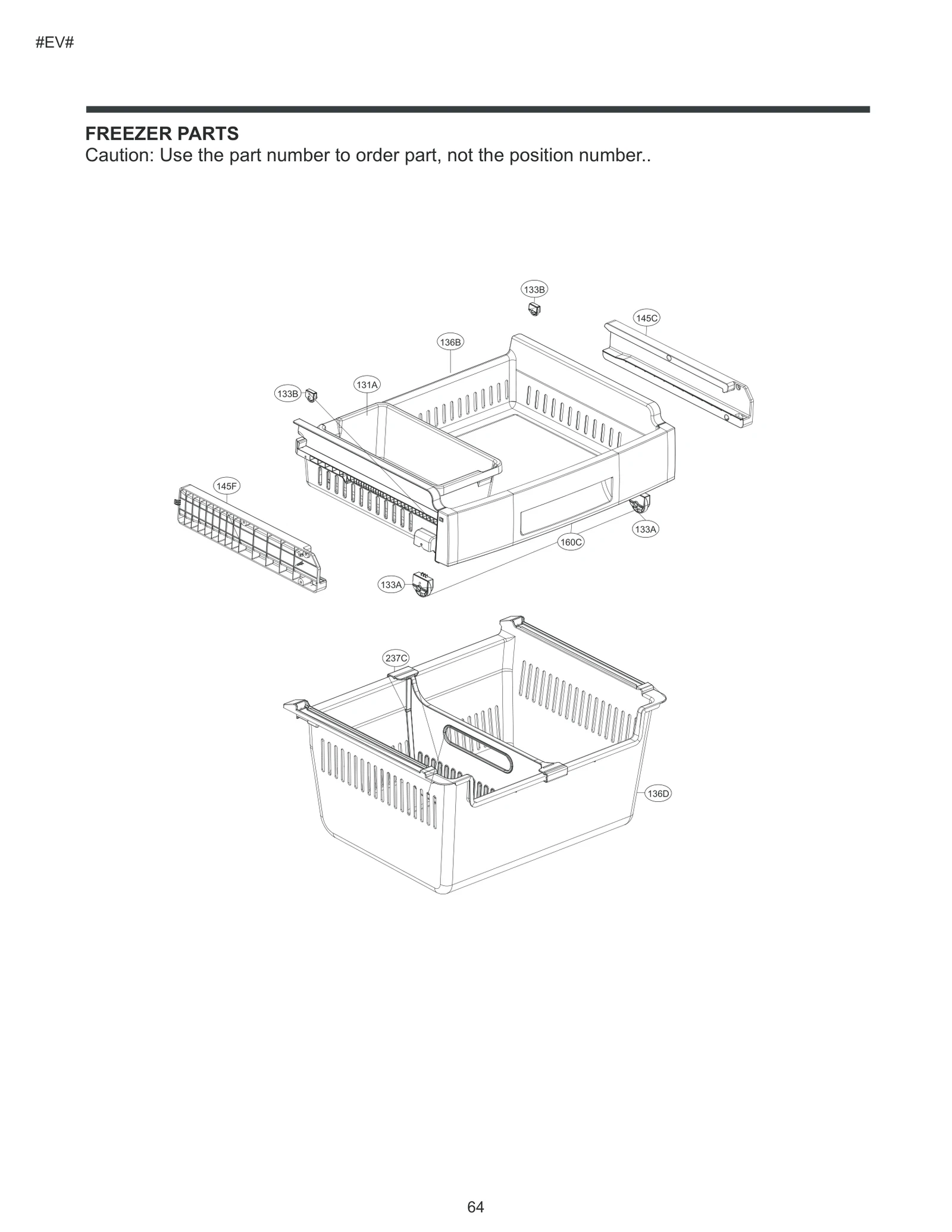 #EV#

FREEZER PARTS
Caution: Use the part number to order part, not the position number..

133B
145C
136B
131A
133B
145F
133A
160C
133A
237C
136D

64