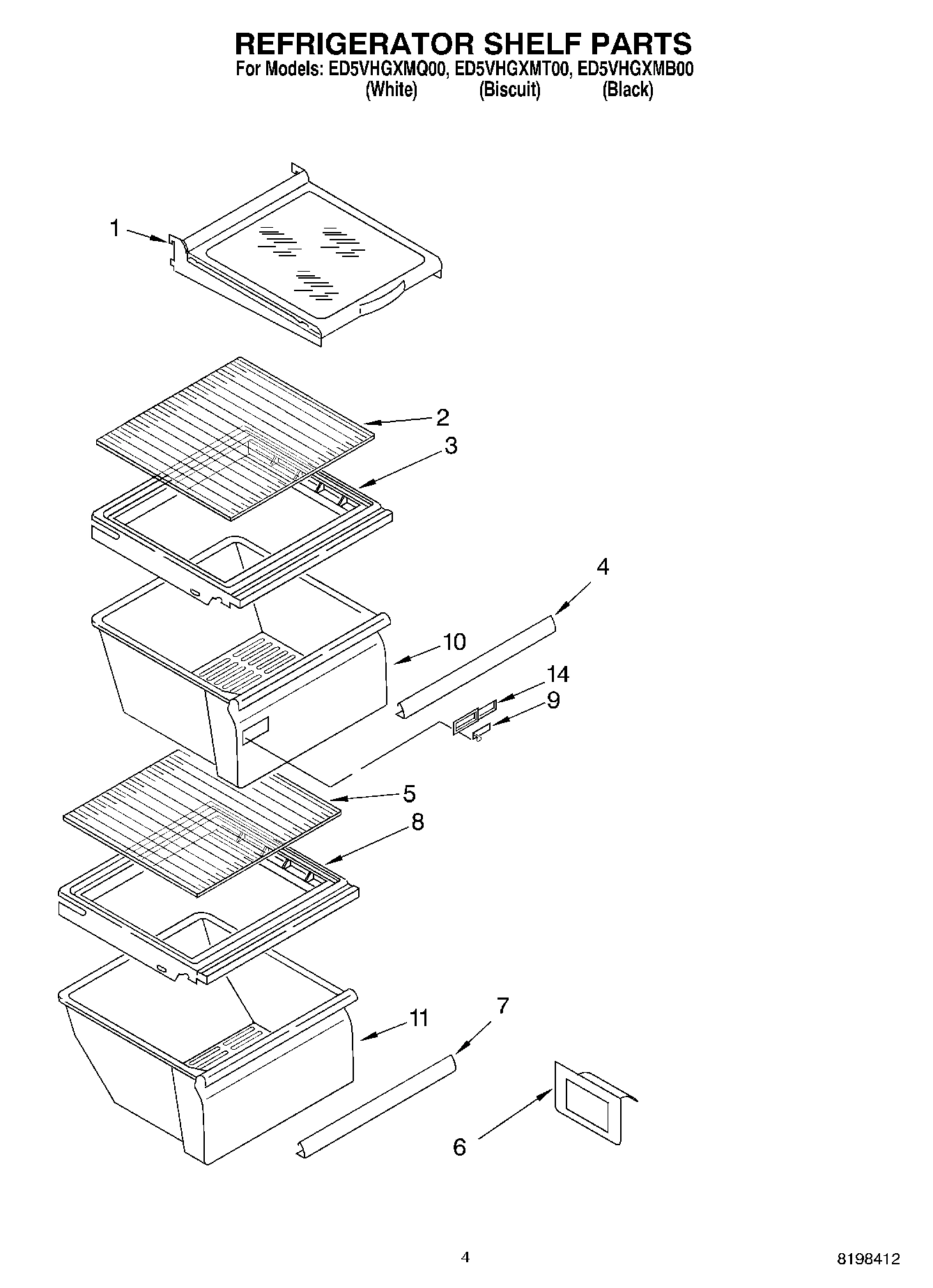 REFRIGERATOR SHELF PARTS
For Models: ED5VHGXMQ00, ED5VHGXMT00, ED5VHGXMB00
(White) (Biscuit) (Black)

1
2
3
4
10
14
9
5
8
11
7
6

4
8198412