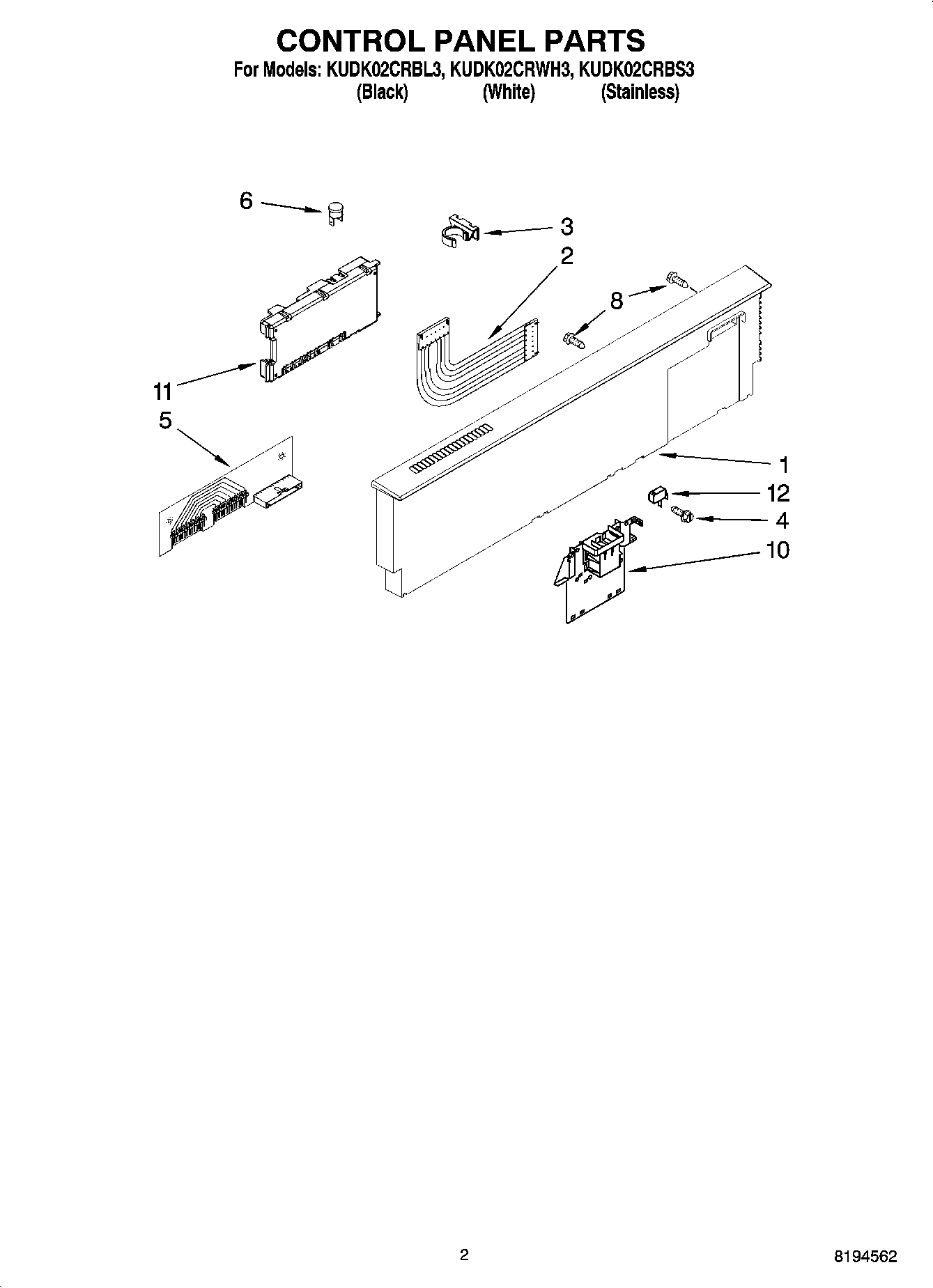 CONTROL PANEL PARTS
For Models: KUDK02CRBL3, KUDK02CRWH3, KUDK02CRBS3
(Black) (White) (Stainless)

6
3
2
8
11
5
1
12
4
10

2

8194562