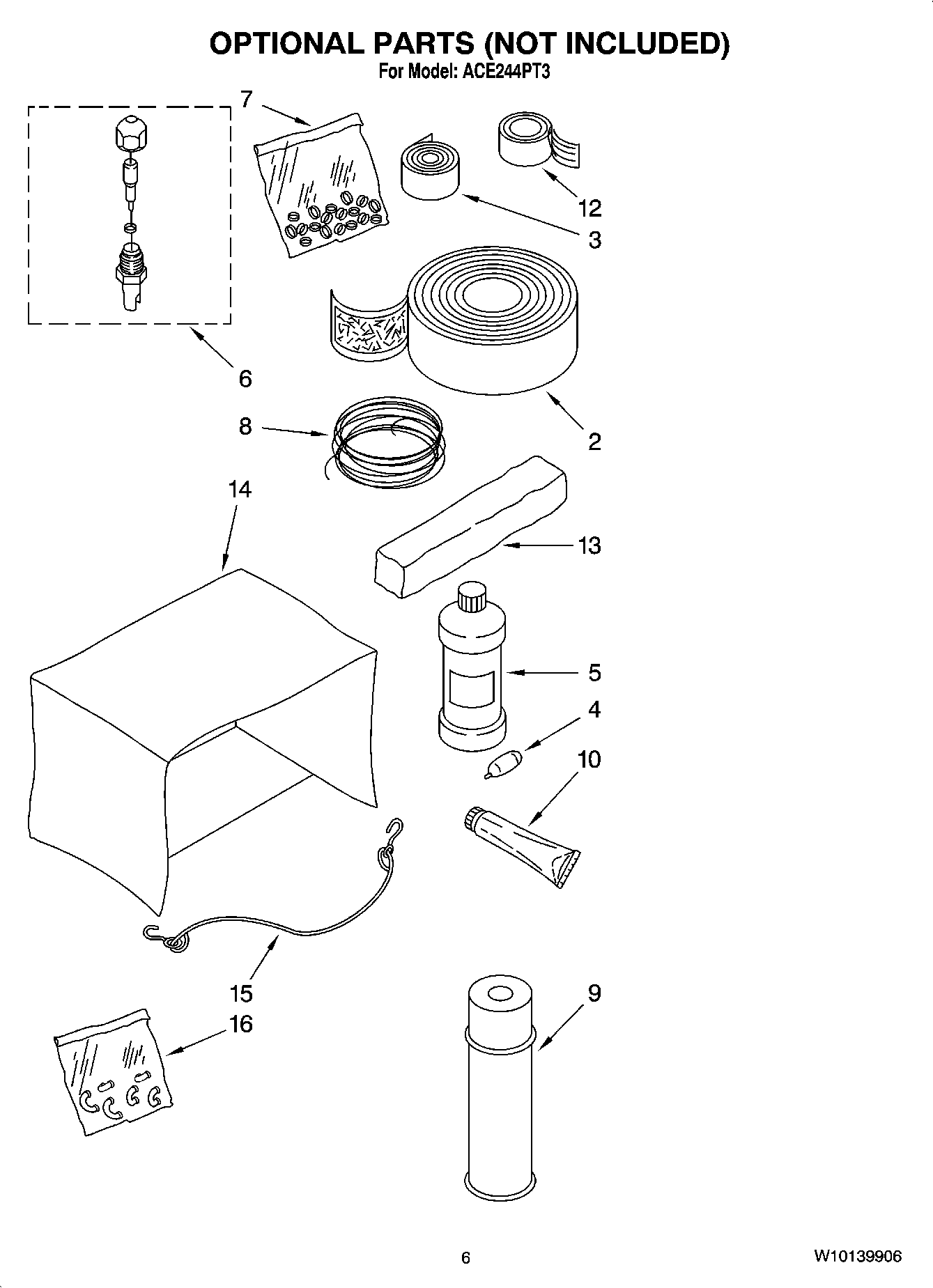 OPTIONAL PARTS (NOT INCLUDED)
For Model: ACE244PT3

7
12
3
6
8
2
14
13
5
4
10
15
16
9

6

W10139906