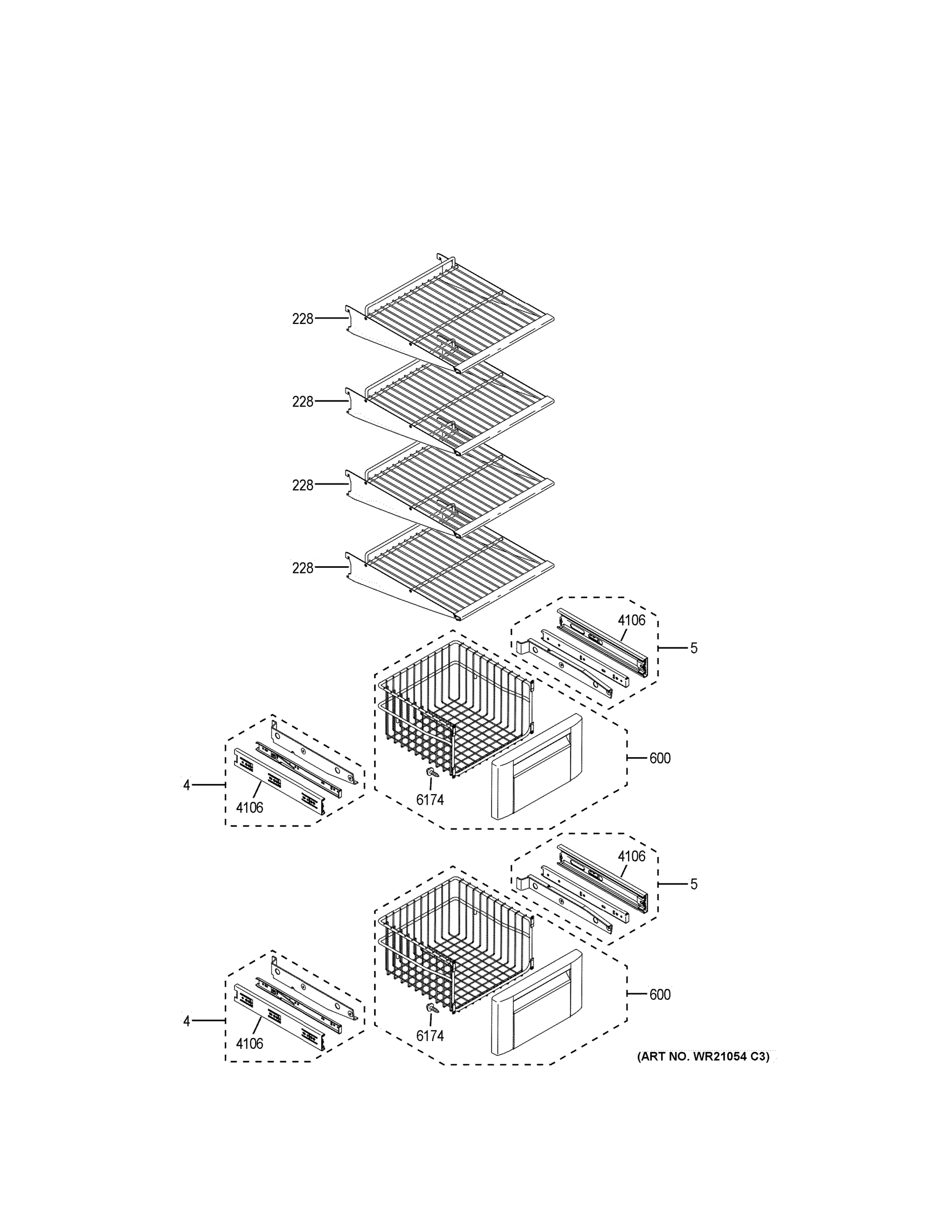 228

228

228

228

4106

5

600

4

4106

6174

4106

5

600

4

4106

6174

(ART NO. WR21054 C3)