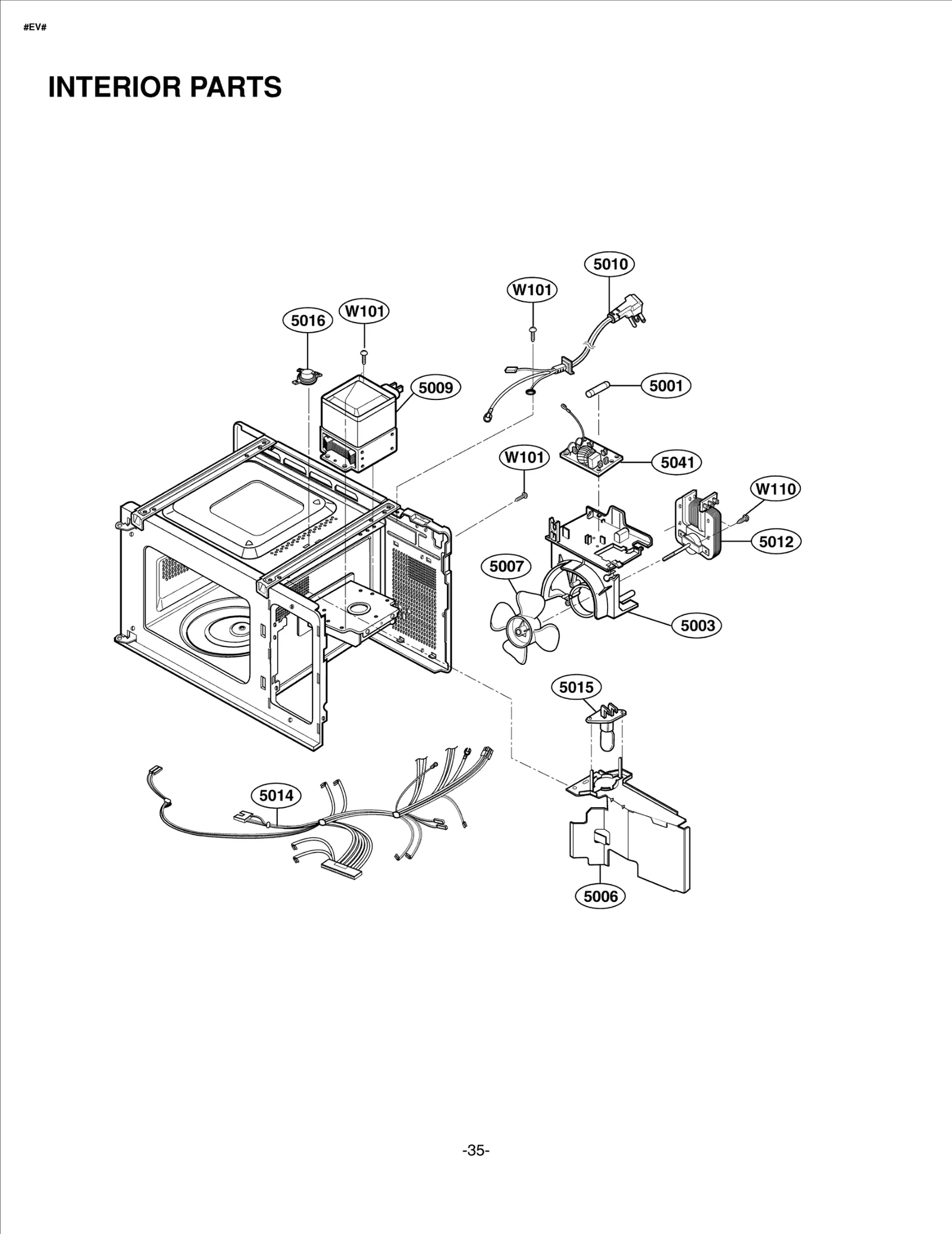 #EV#

INTERIOR PARTS

5010

W101

5016

W101

5009

5001

W101

5041

W110

5012

5007

5003

5015

5014

5006

-35-