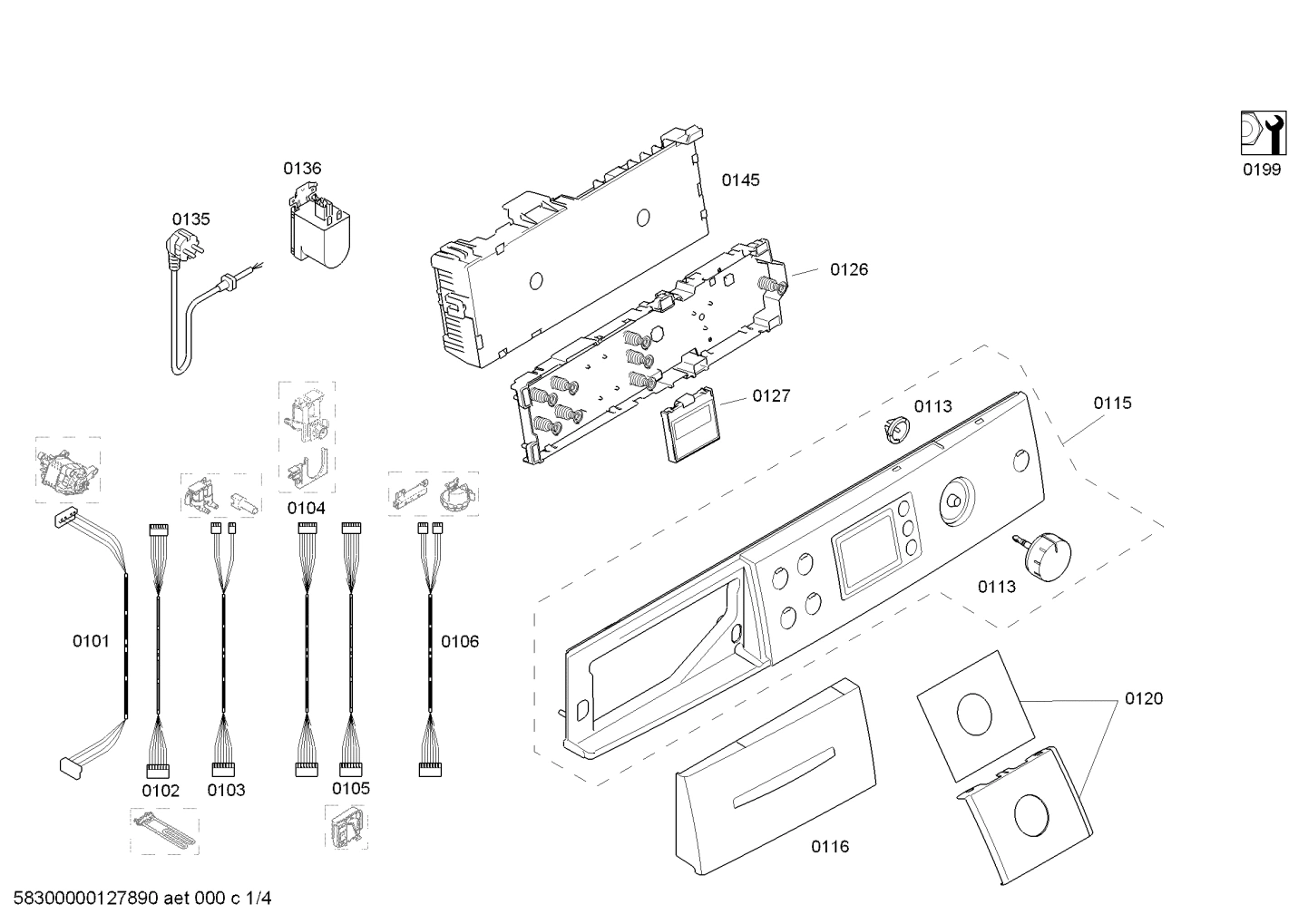 0199

0136

0145

0135

0126

0127

0113

0115

0104

0113

0101

0106

0120

0102

0103

0105

0116

58300000127890 aet 000 c 1/4