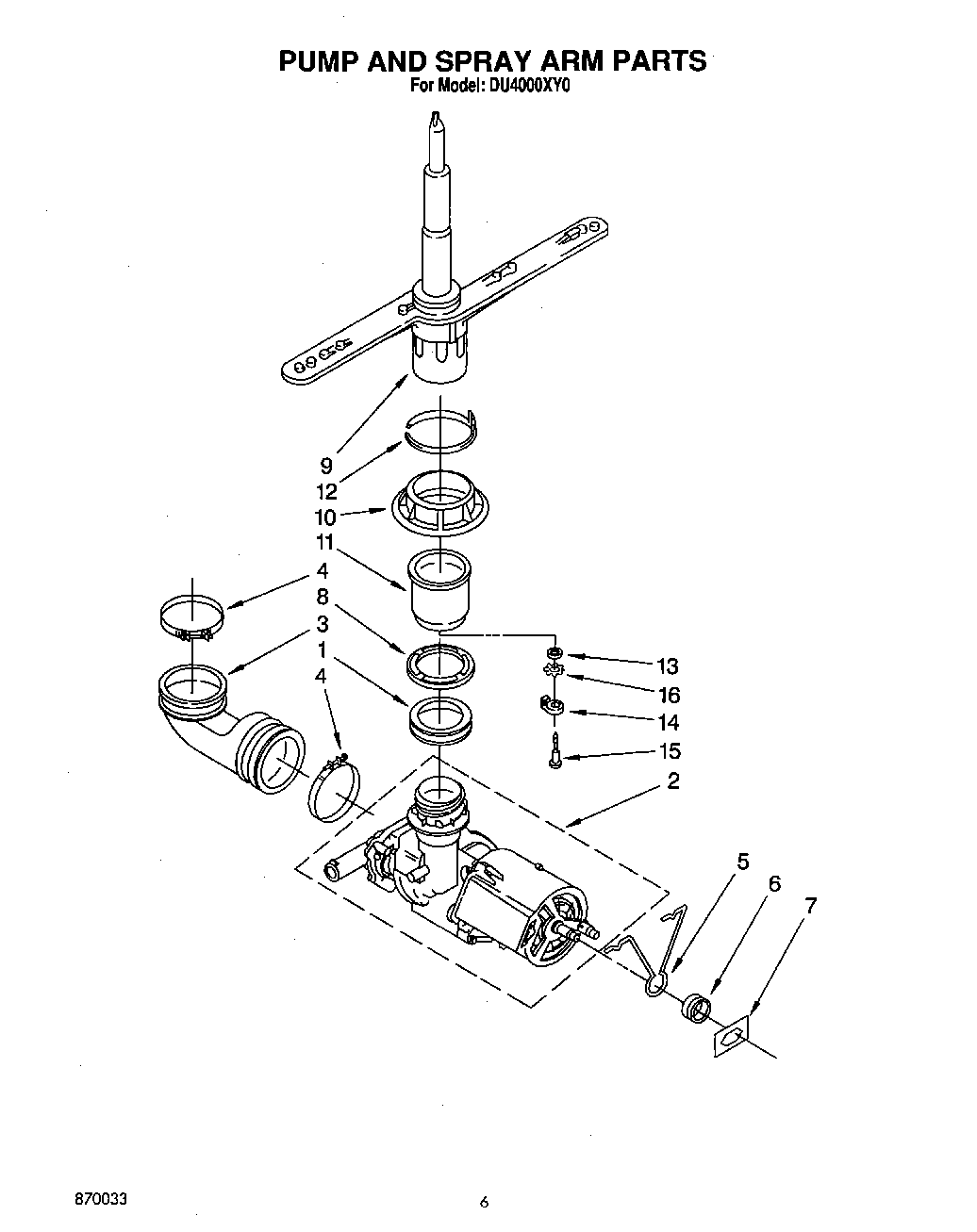 PUMP AND SPRAY ARM PARTS
For Model: DU4000XY0

9
12
10
11
4
8
3
1
4
13
16
14
15
2
5
6
7

870033

6