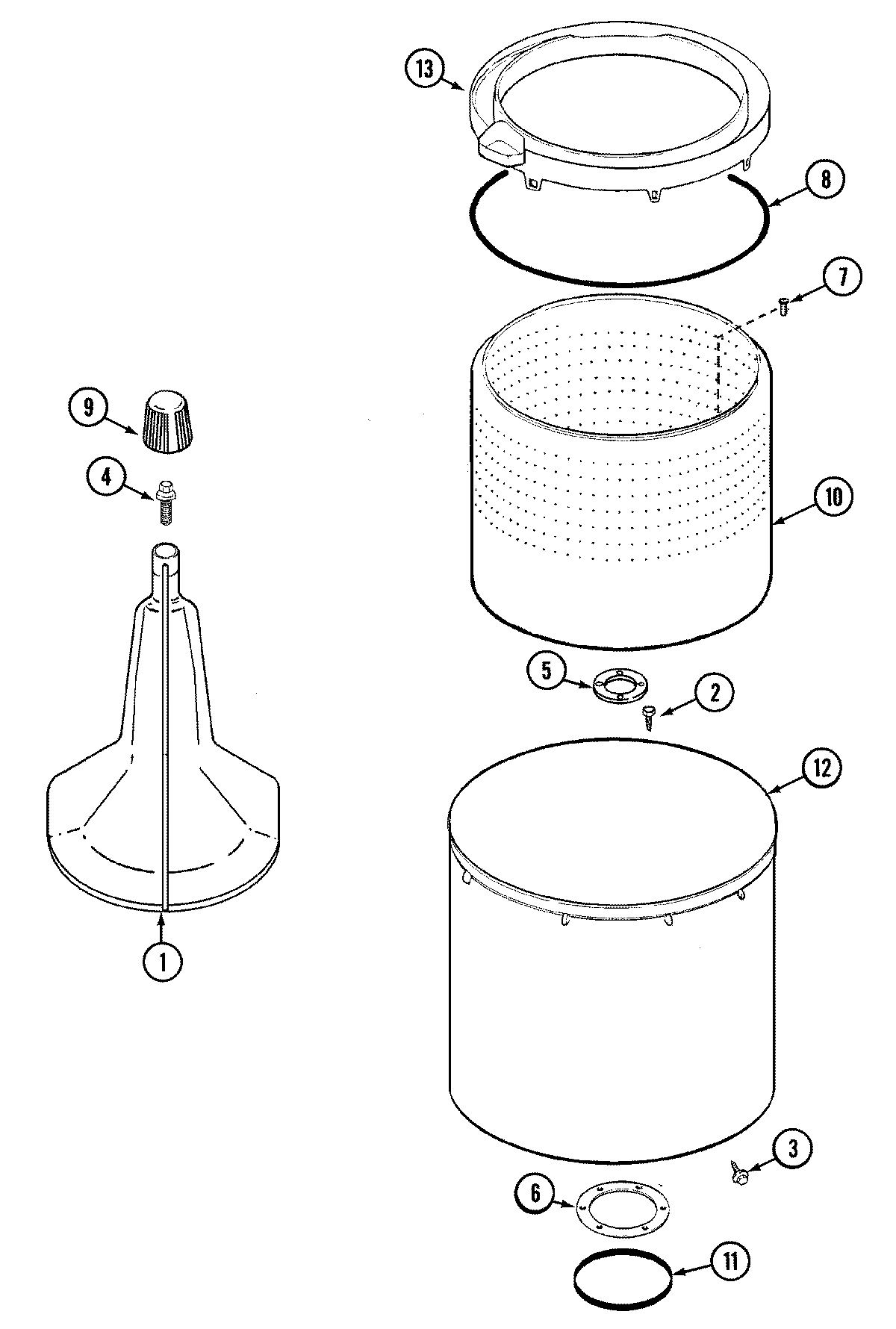 13
8
7
9
4
10
5
2
12
1
3
6
11