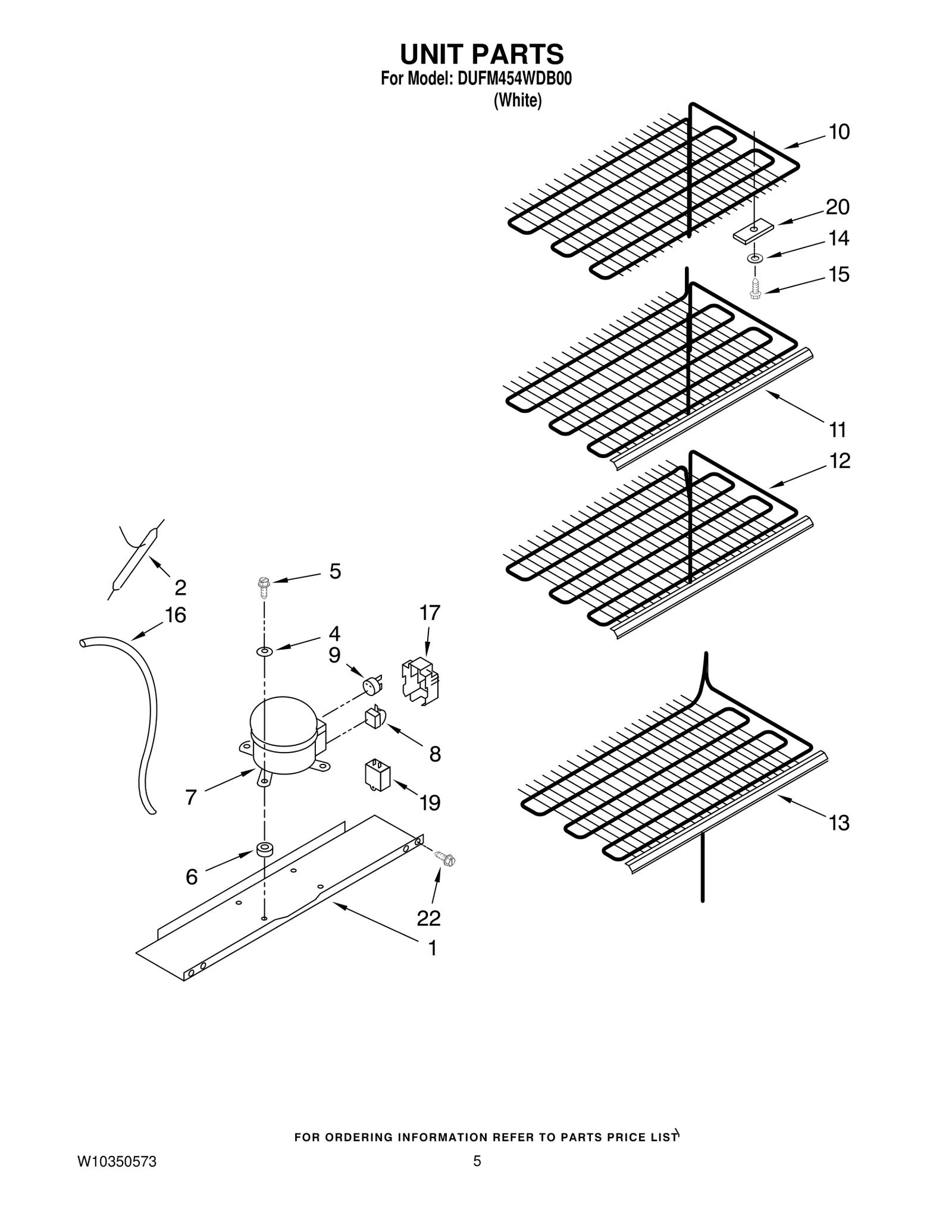 UNIT PARTS
For Model: DUFM454WDB00
(White)

10
20
14
15
11
12
2
5
16
17
4
9
8
7
19
13
6
22
1

FOR ORDERING INFORMATION REFER TO PARTS PRICE LIST

W10350573
5