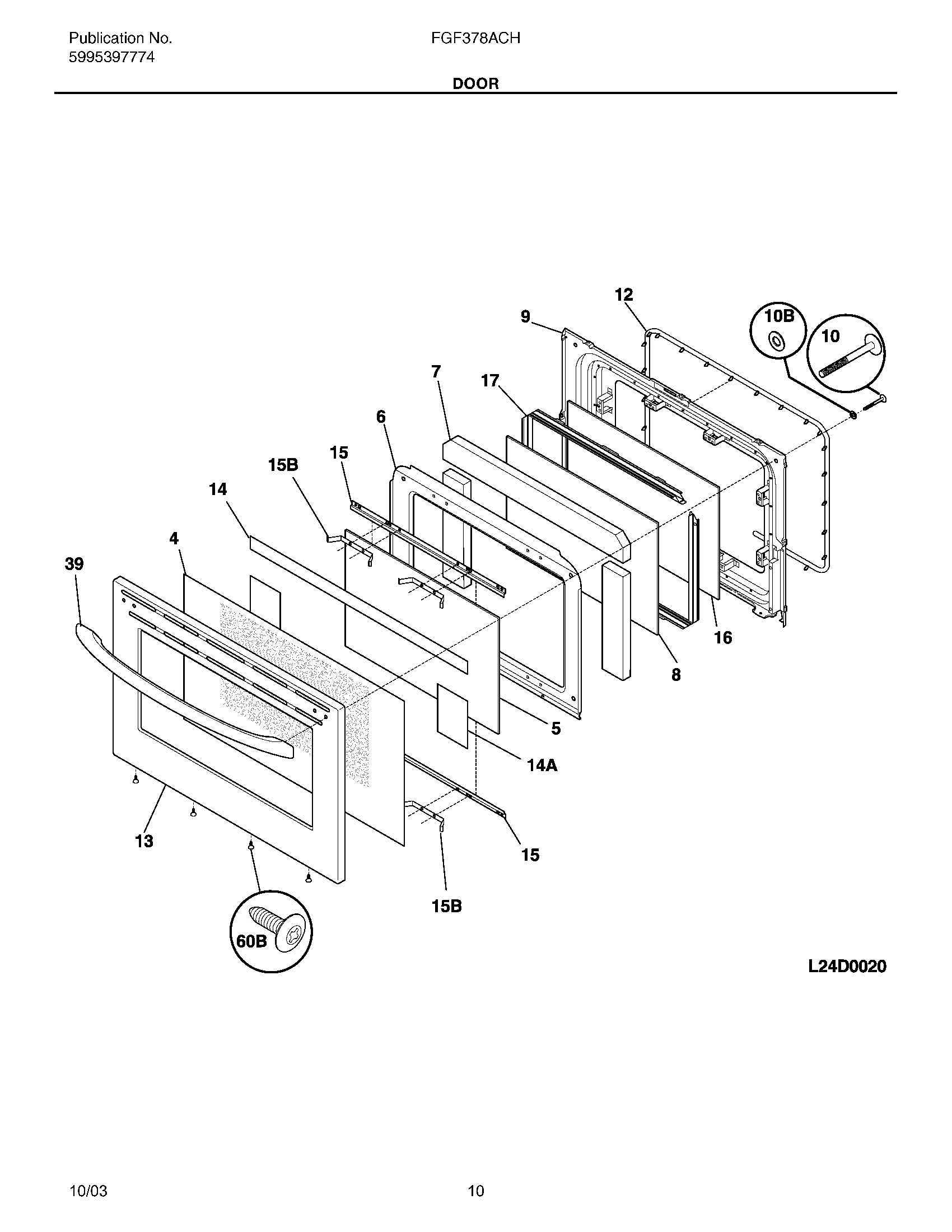 Publication No.
5995397774

FGF378ACH

DOOR

12
9
10B
10
7
17
6
15
15B
14
4
39
16
8
5
14A
13
15
15B
60B

L24D0020

10/03

10