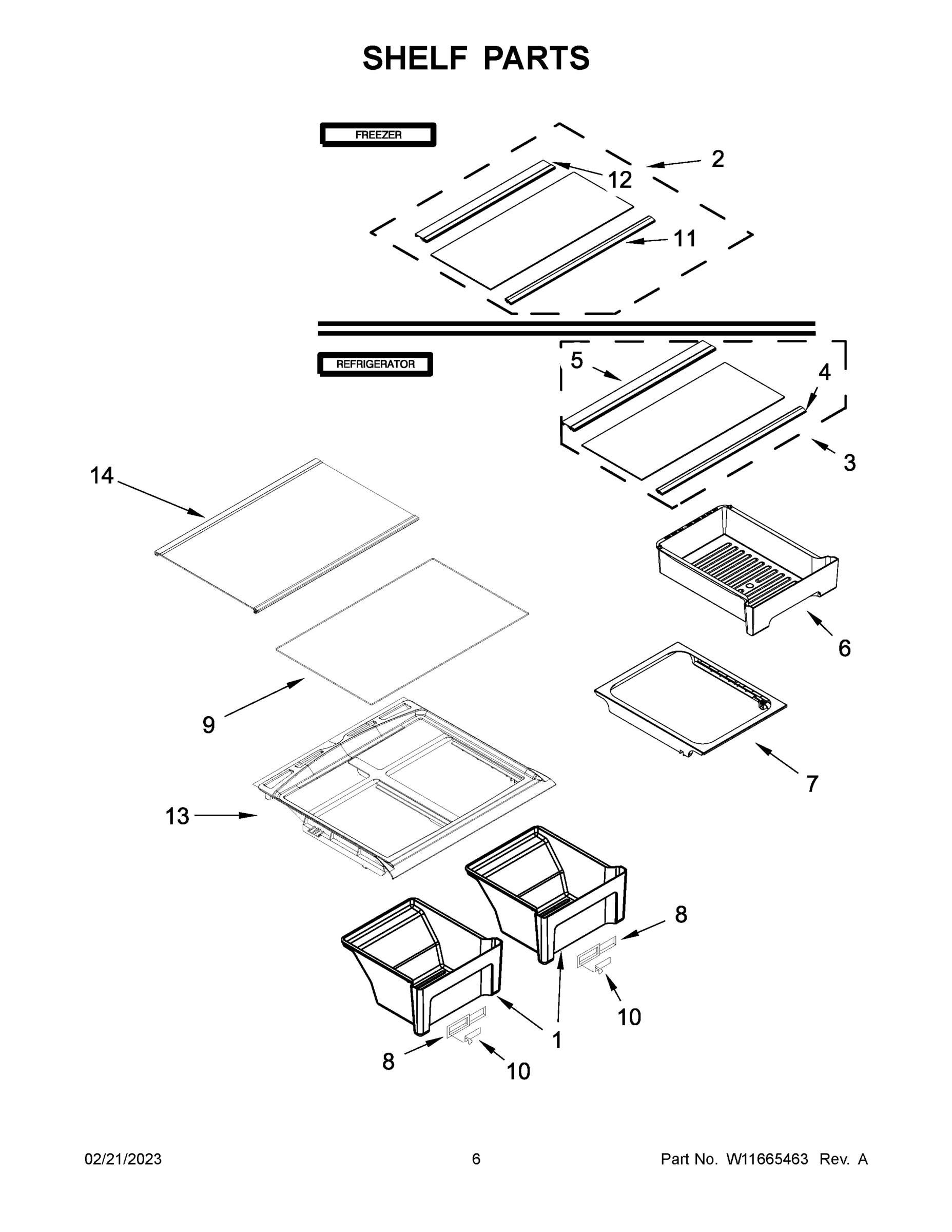 SHELF PARTS

FREEZER

2

12

11

REFRIGERATOR

5

4

3

14

6

9

7

13

8

10

1

8

10

02/21/2023

6

Part No. W11665463 Rev. A