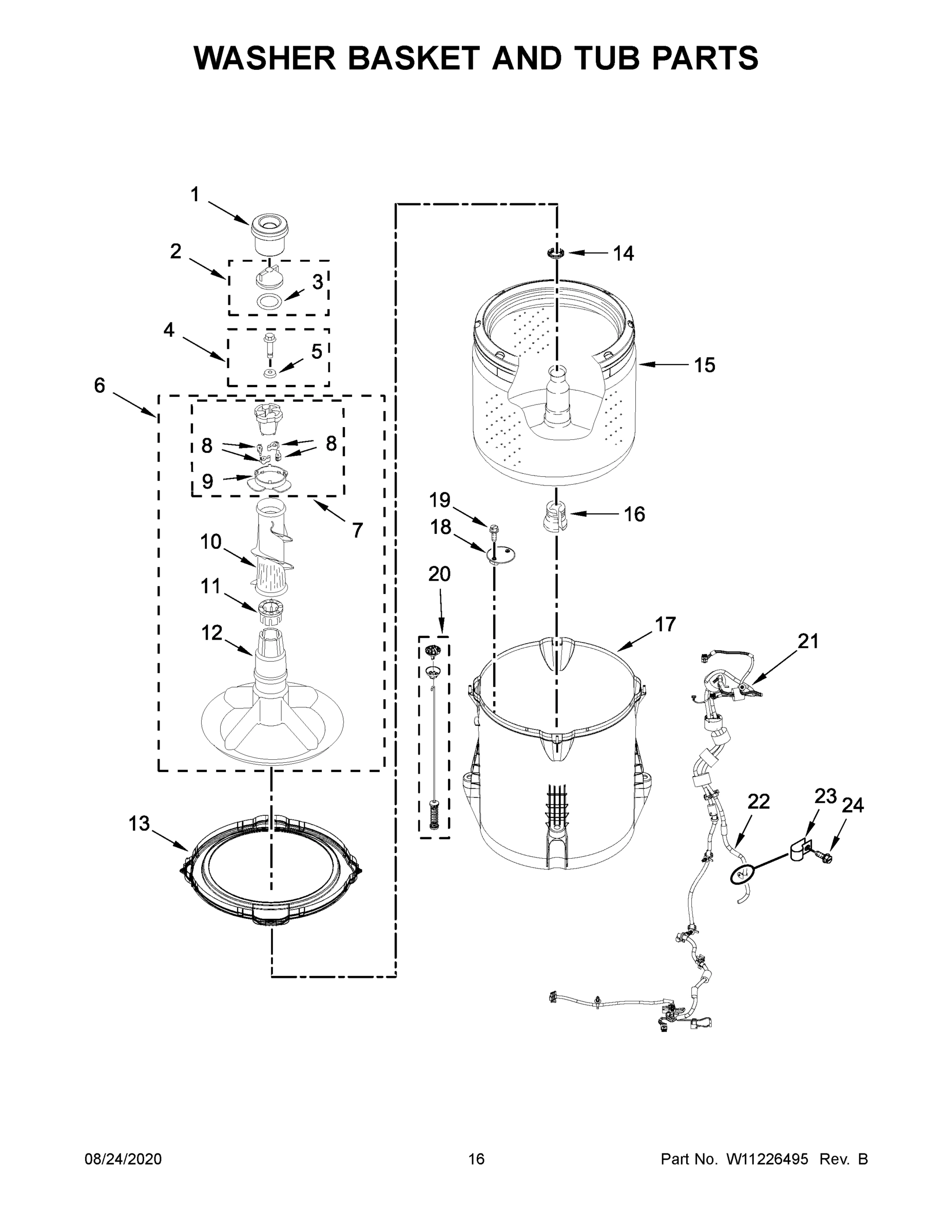 WASHER BASKET AND TUB PARTS

1
2
3
4
5
6
8
8
9
7
10
11
12
13
14
15
16
19
18
20
17
21
22
23
24

08/24/2020 16 Part No. W11226495 Rev. B