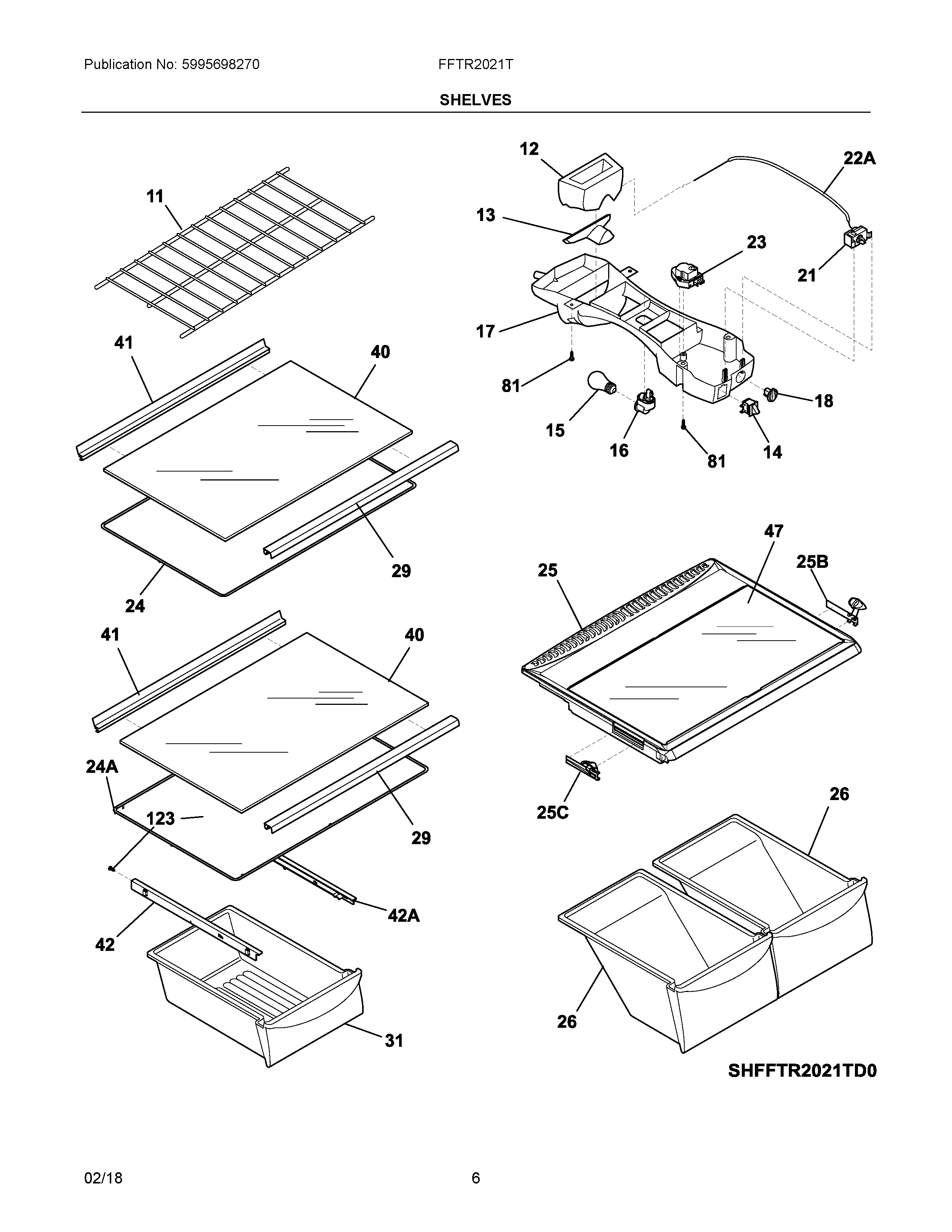 Publication No: 5995698270

FFTR2021T

SHELVES

11

41

40

29

24

41

40

24A

123

29

42A

42

31

12

22A

13

23

21

17

81

18

15

16

81

14

47

25

25B

25C

26

26

SHFFTR2021TD0

02/18

6