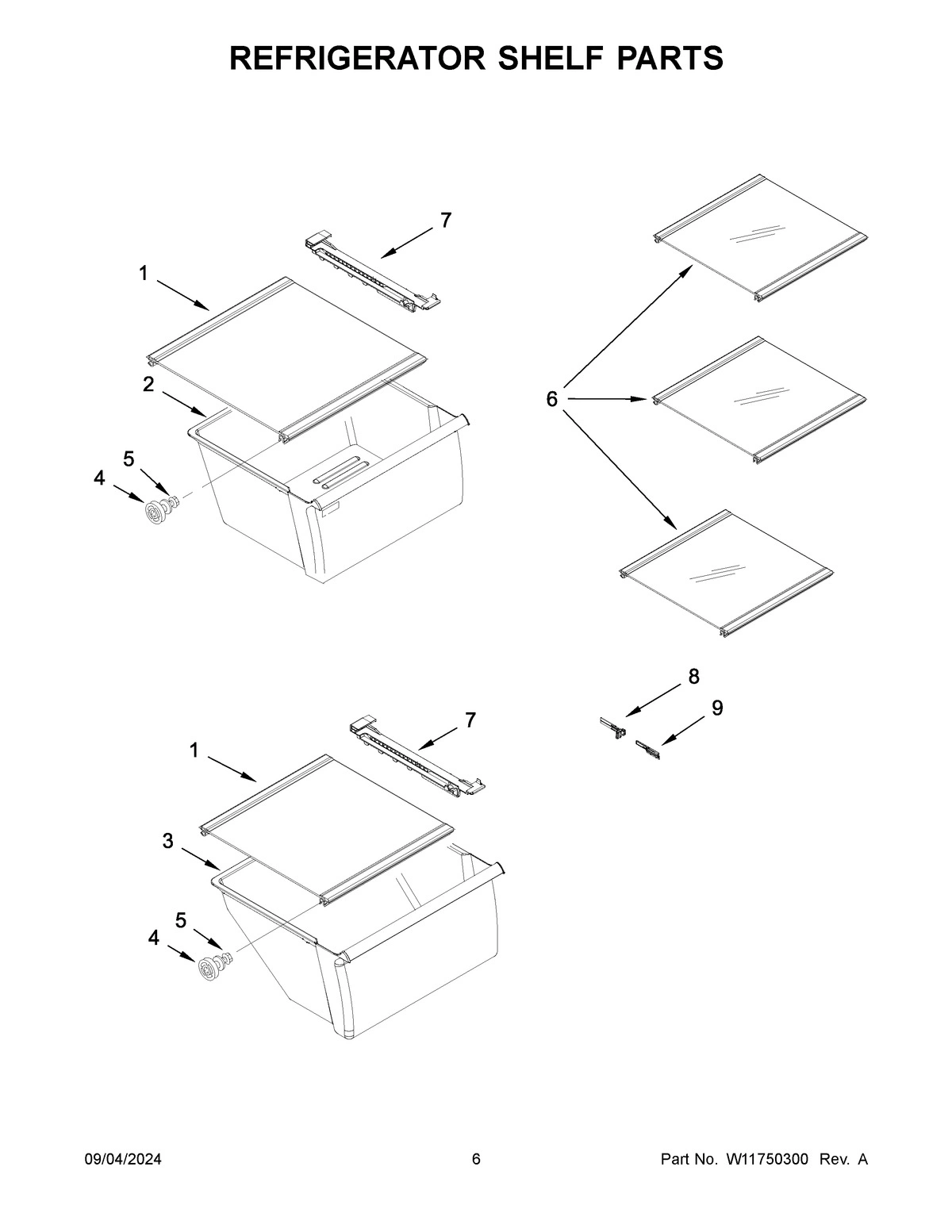 REFRIGERATOR SHELF PARTS

7

1

2

5

4

6

8

9

7

1

3

5

4

09/04/2024 6 Part No. W11750300 Rev. A