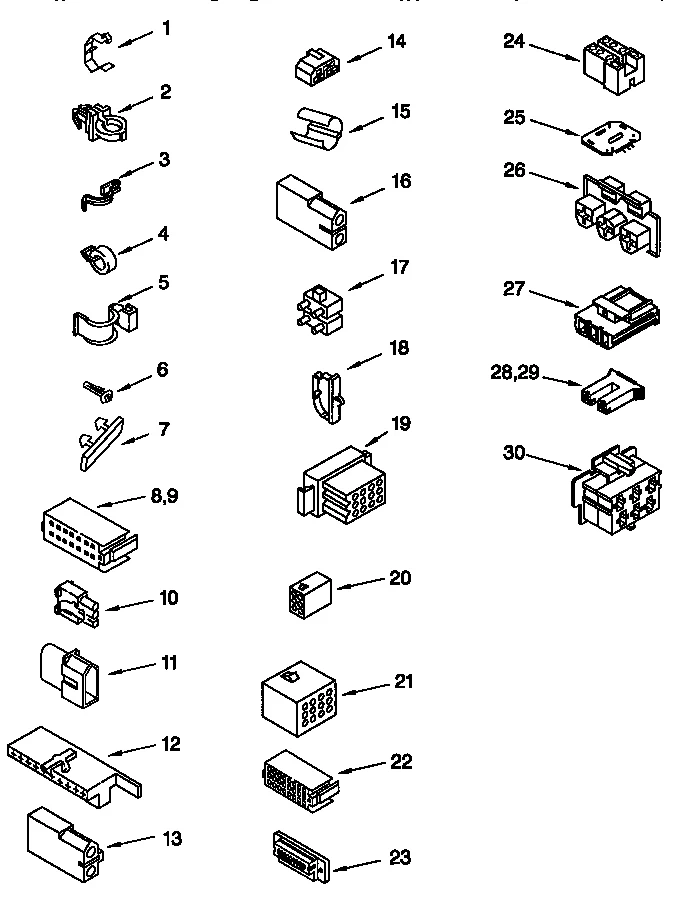 1
2
3
4
5
6
7
8,9
10
11
12
13
14
15
16
17
18
19
20
21
22
23
24
25
26
27
28,29
30