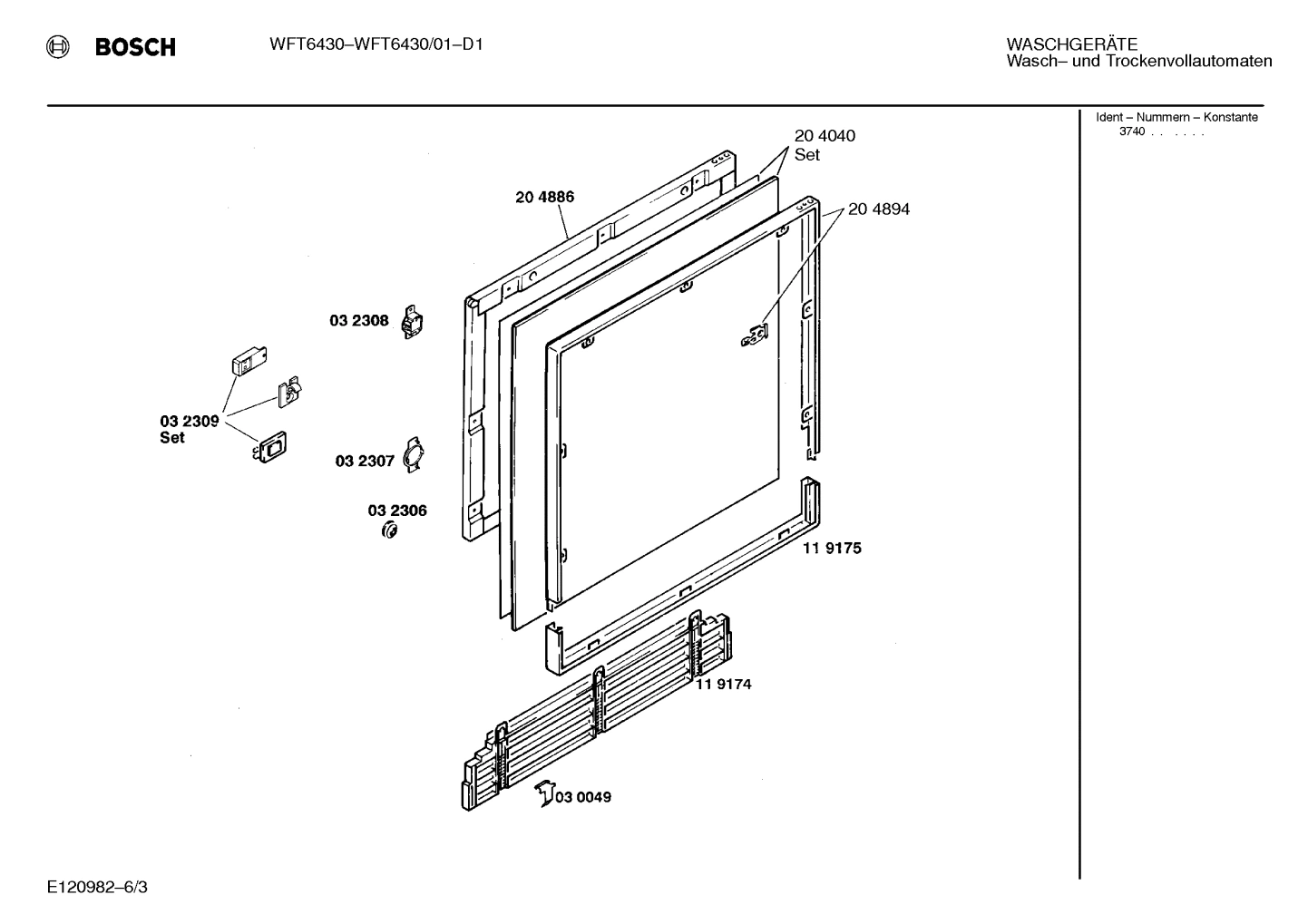 BOSCH

WFT6430–WFT6430/01–D1

WASCHGERÄTE
Wasch– und Trockenvollautomaten

Ident – Nummern – Konstante
3740 . . . . . .

20 4040
Set

20 4886

20 4894

03 2308

03 2309
Set

03 2307

03 2306

11 9175

11 9174

03 0049

E120982–6/3