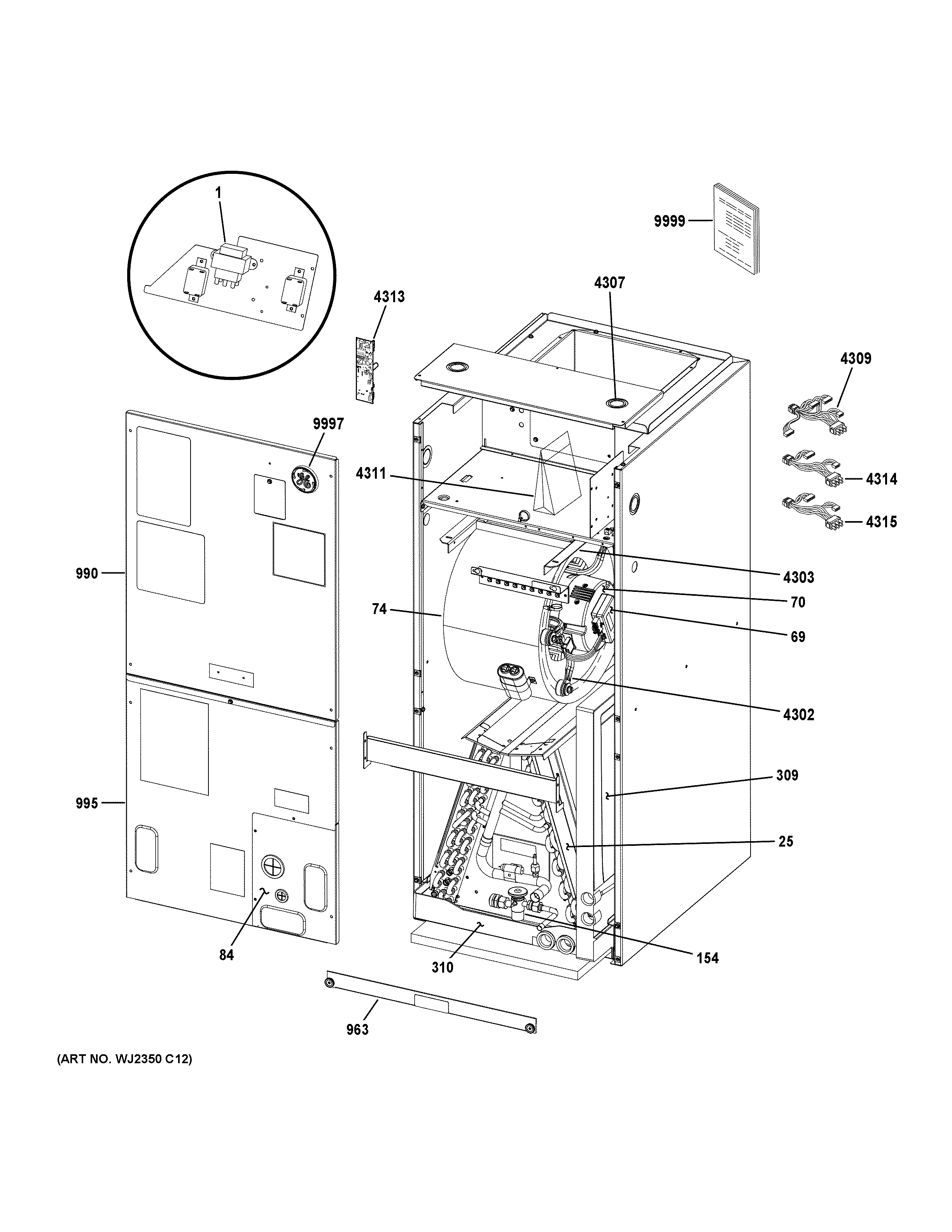 1

9999

4307

4313

4309

9997

4311

4314

4315

990

4303

70

74

69

4302

309

995

25

84

310

154

963

(ART NO. WJ2350 C12)